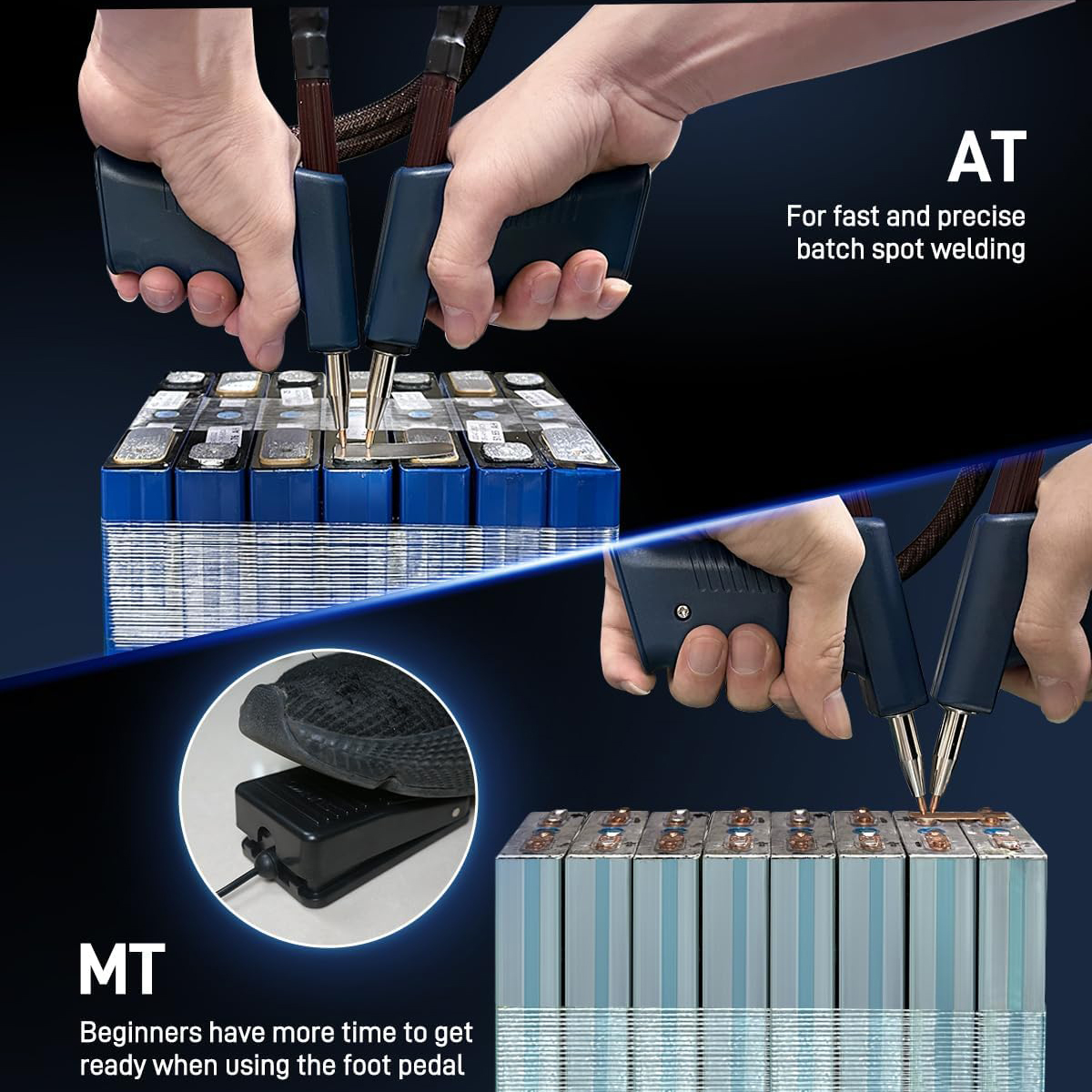 AT

For fast and precise batch spot welding

MT

Beginners have more time to get ready when using the foot pedal