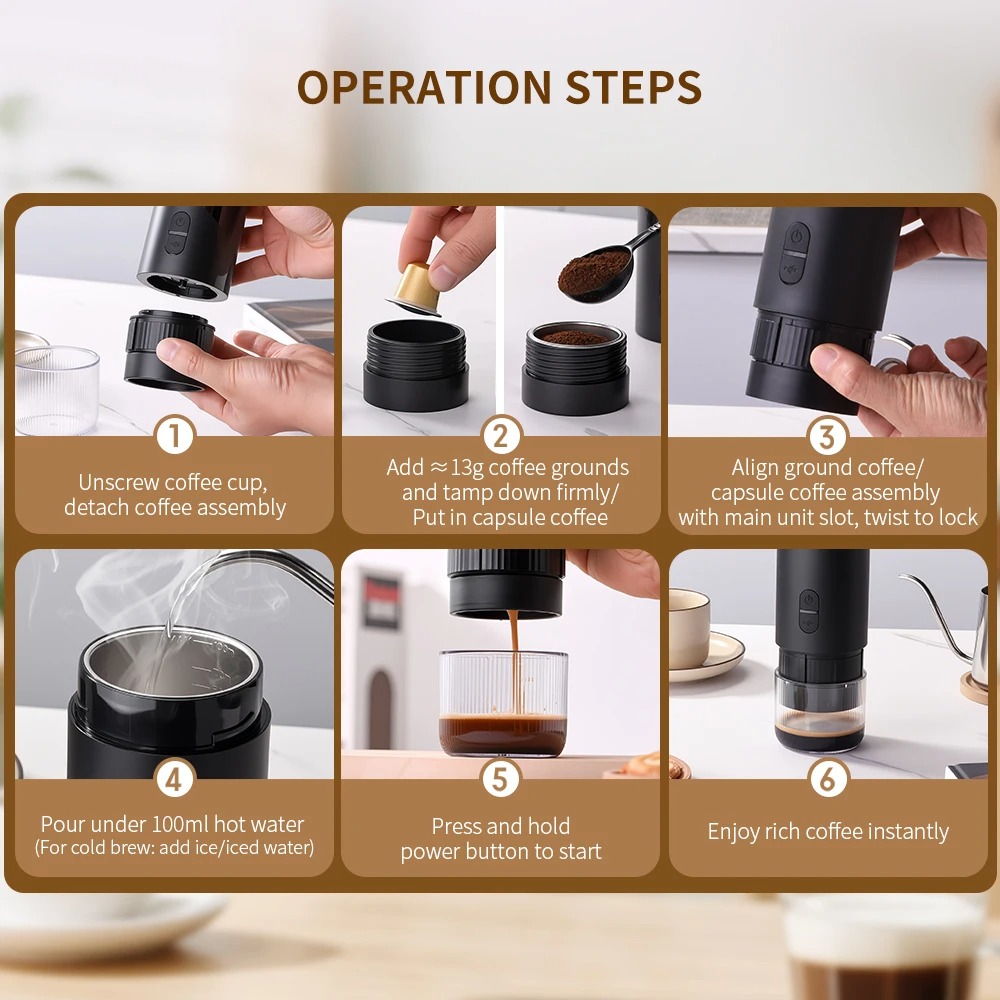 OPERATION STEPS

1
Unscrew coffee cup, detach coffee assembly

2
Add ≈13g coffee grounds and tamp down firmly/ Put in capsule coffee

3
Align ground coffee/ capsule coffee assembly with main unit slot, twist to lock

4
Pour under 100ml hot water
(For cold brew: add ice/iced water)

5
Press and hold power button to start

6
Enjoy rich coffee instantly