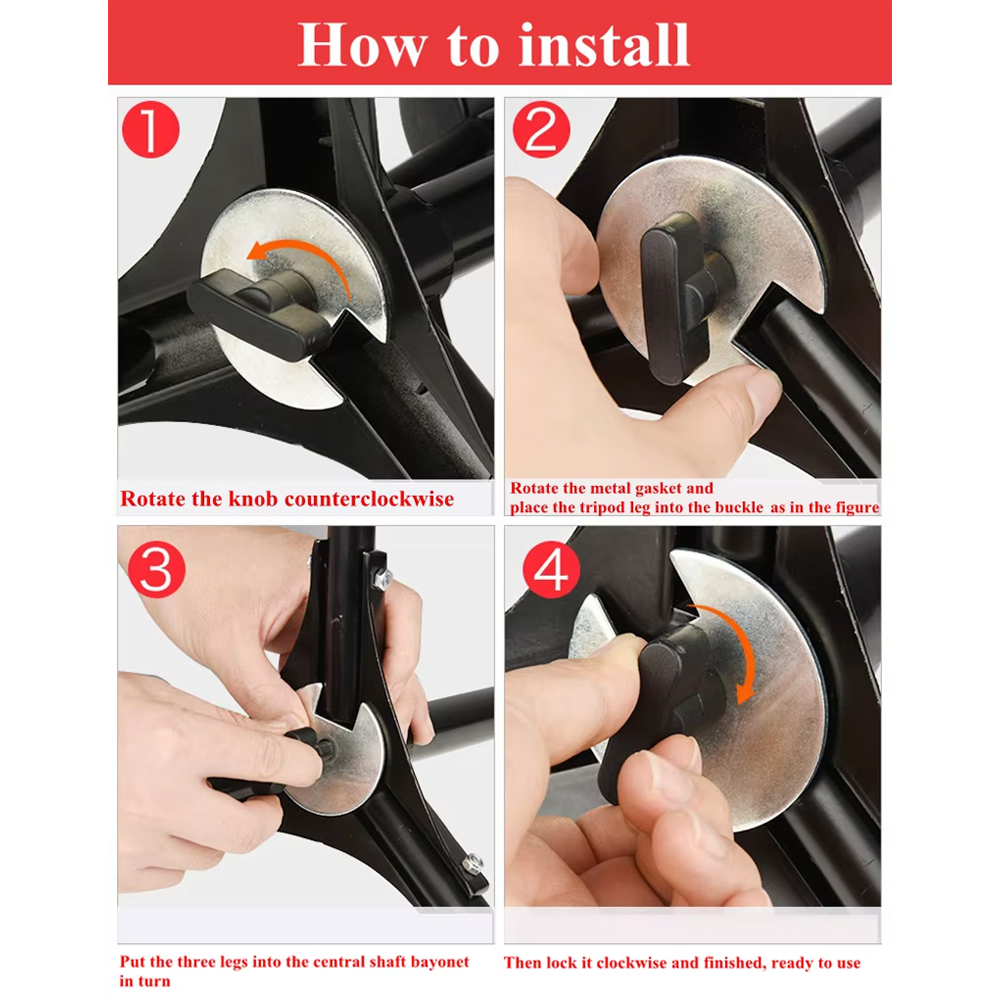 How to install

1

Rotate the knob counterclockwise

2

Rotate the metal gasket and place the tripod leg into the buckle as in the figure

3

Put the three legs into the central shaft bayonet in turn

4

Then lock it clockwise and finished, ready to use