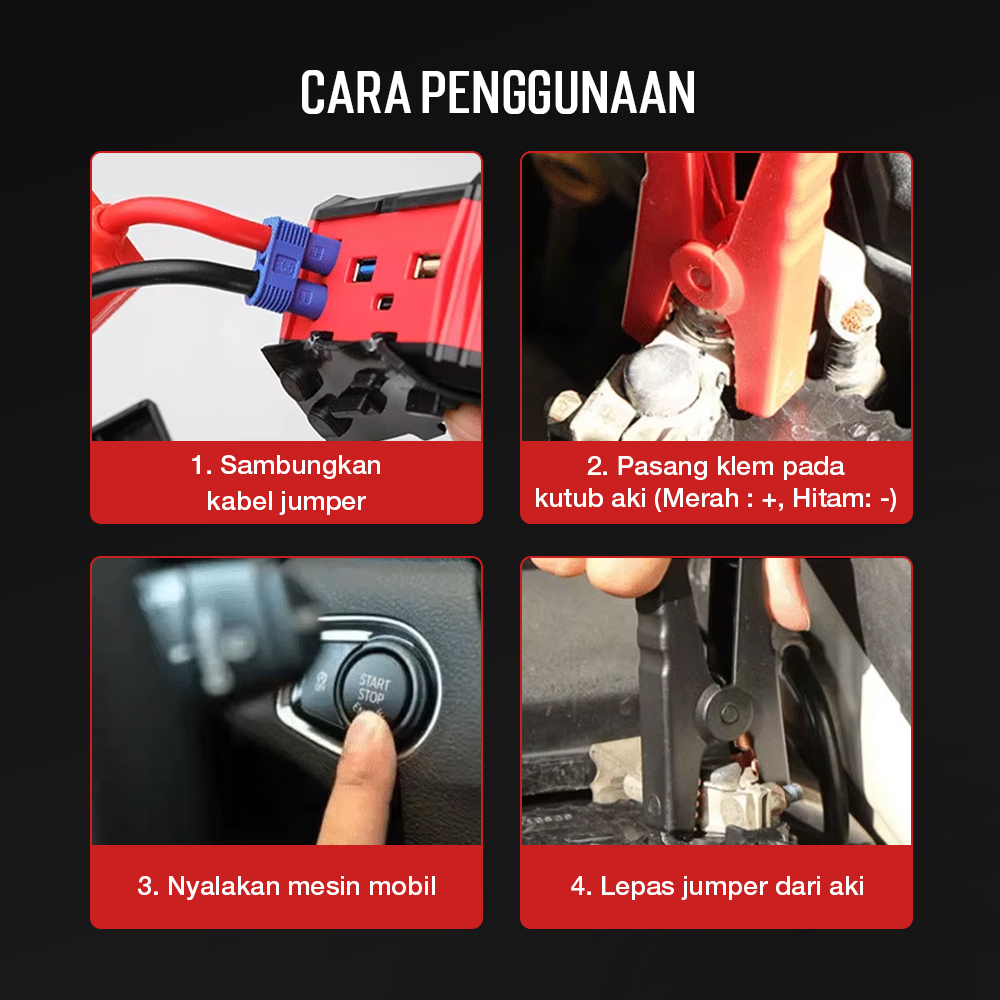 CARA PENGGUNAAN

1. Sambungkan kabel jumper

2. Pasang klem pada kutub aki (Merah : +, Hitam: -)

START STOP

3. Nyalakan mesin mobil

4. Lepas jumper dari aki