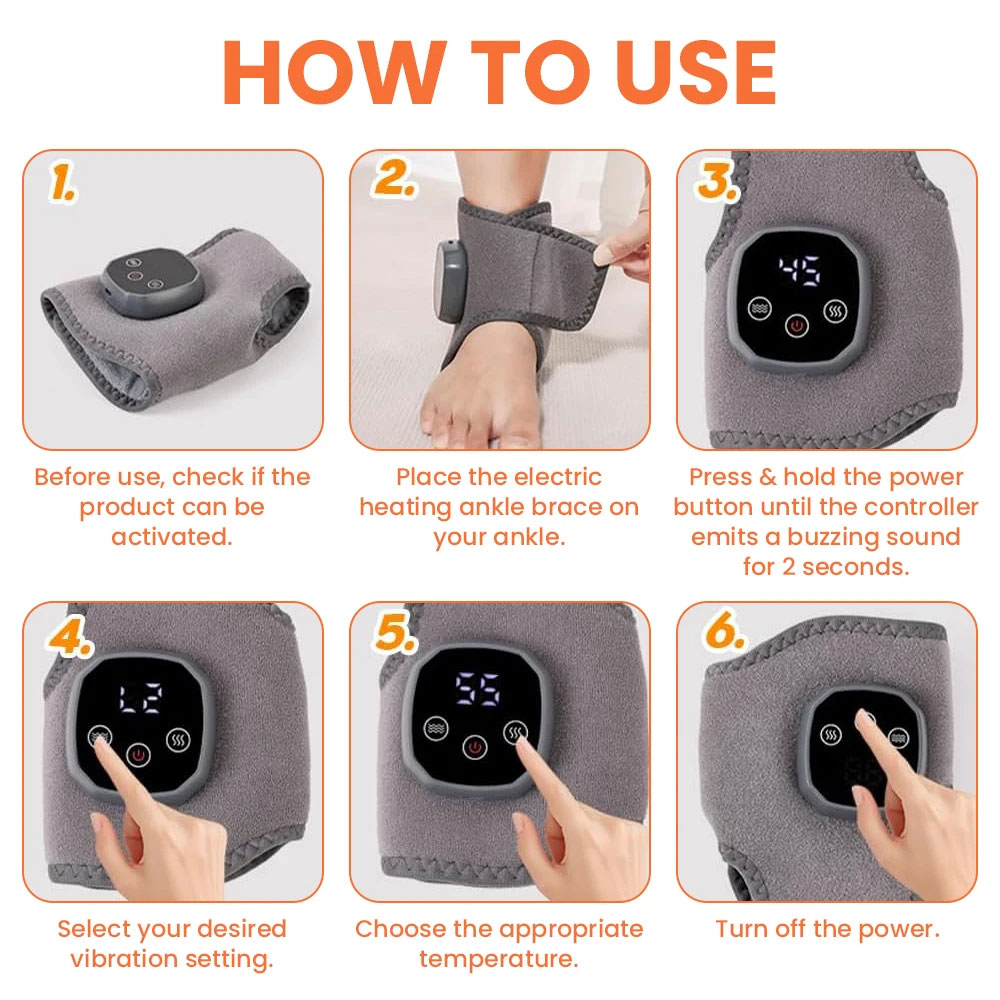 HOW TO USE

1.

Before use, check if the product can be activated.

2.

Place the electric heating ankle brace on your ankle.

3.

45

Press & hold the power button until the controller emits a buzzing sound for 2 seconds.

4.

L2

Select your desired vibration setting.

5.

55

Choose the appropriate temperature.

6.

Turn off the power.