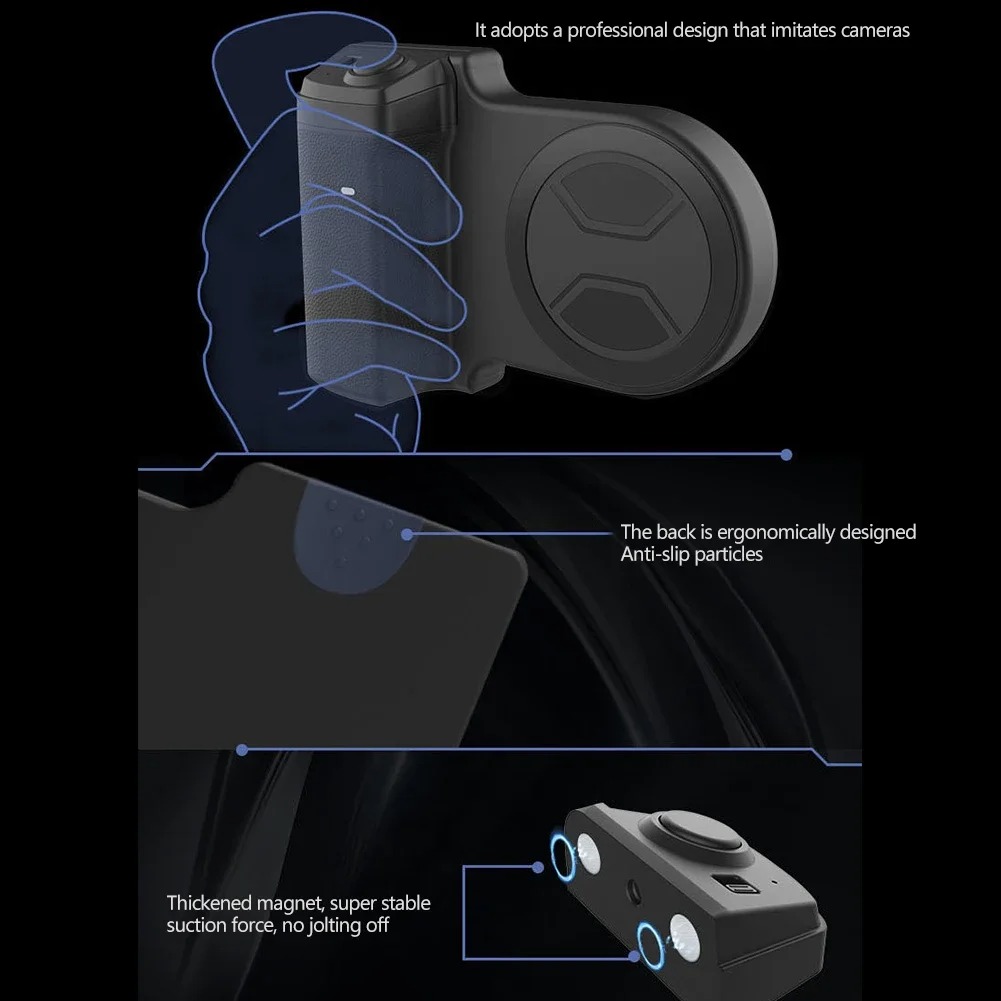 It adopts a professional design that imitates cameras

The back is ergonomically designed
Anti-slip particles

Thickened magnet, super stable suction force, no jolting off