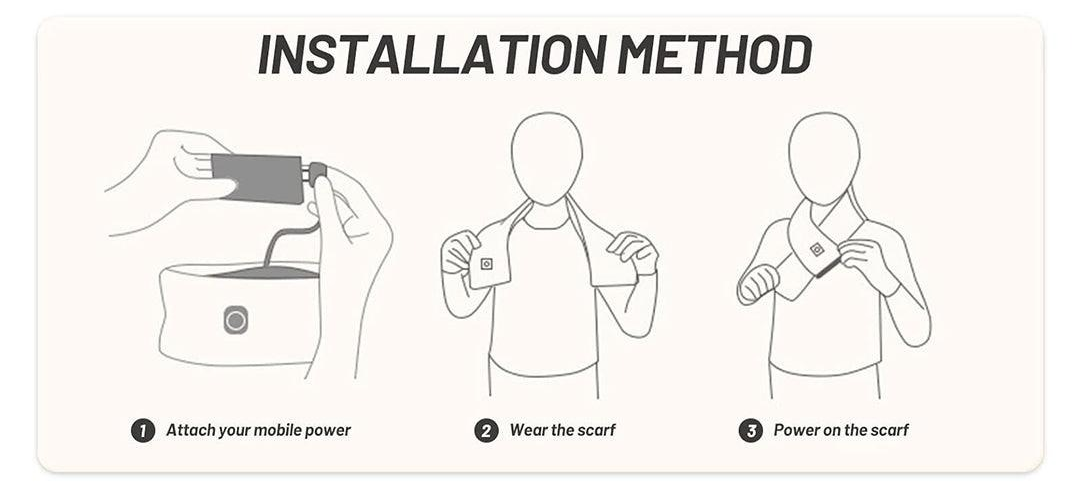 INSTALLATION METHOD

1 Attach your mobile power

2 Wear the scarf

3 Power on the scarf