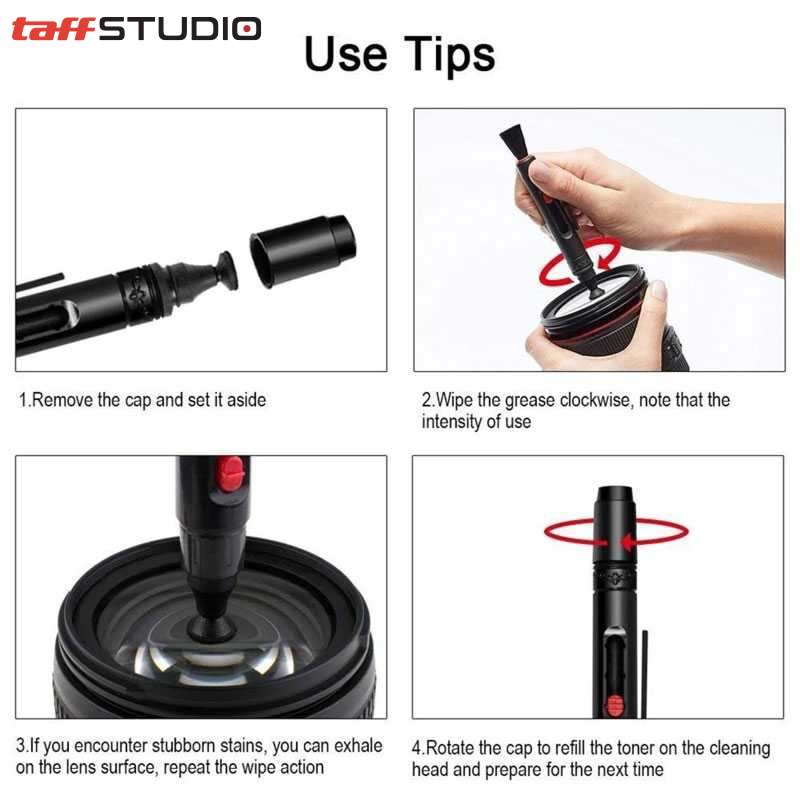 taffSTUDIO

Use Tips

1.Remove the cap and set it aside

2.Wipe the grease clockwise, note that the intensity of use

3.If you encounter stubborn stains, you can exhale on the lens surface, repeat the wipe action

4.Rotate the cap to refill the toner on the cleaning head and prepare for the next time