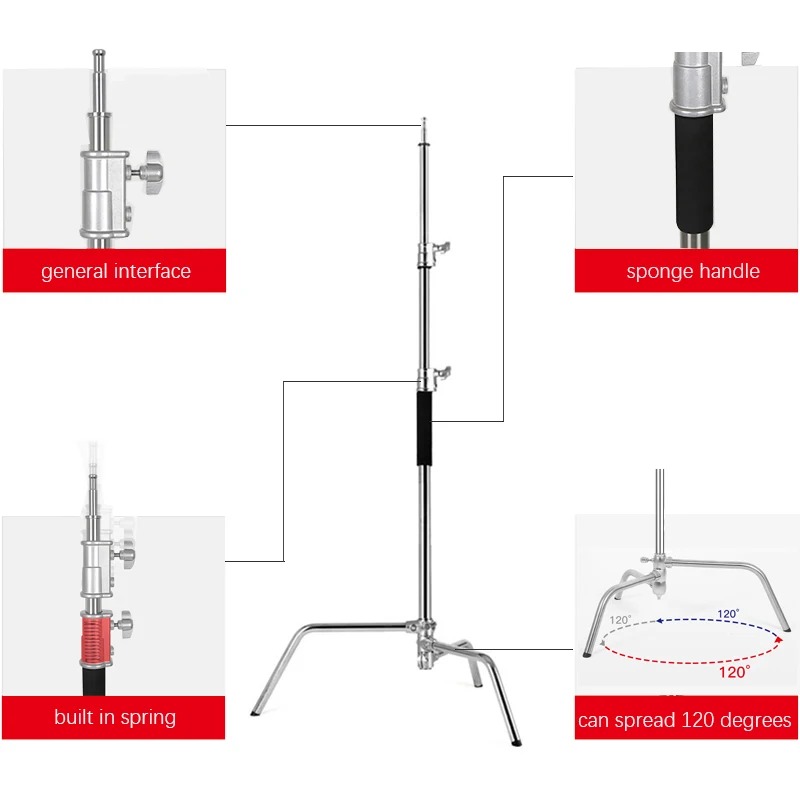 general interface

sponge handle

built in spring

120°

120°

120°

can spread 120 degrees