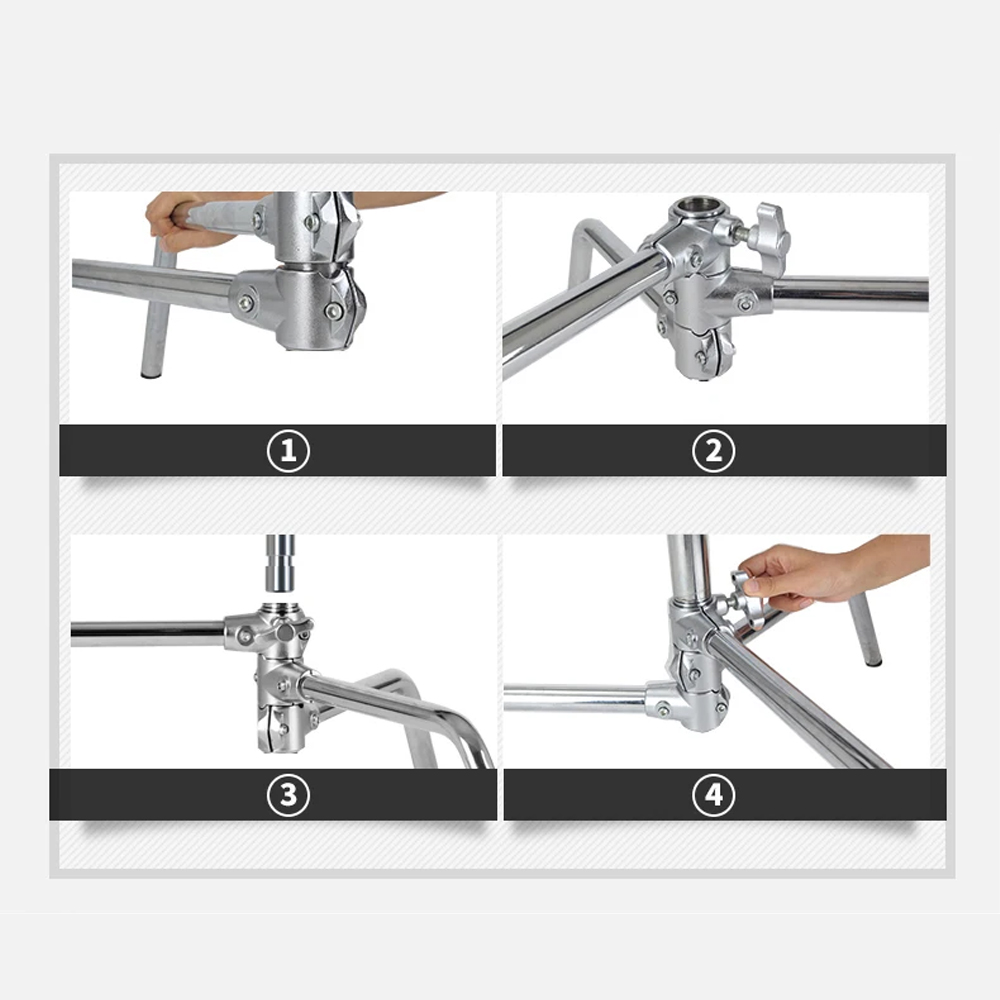 ①

②

③

④