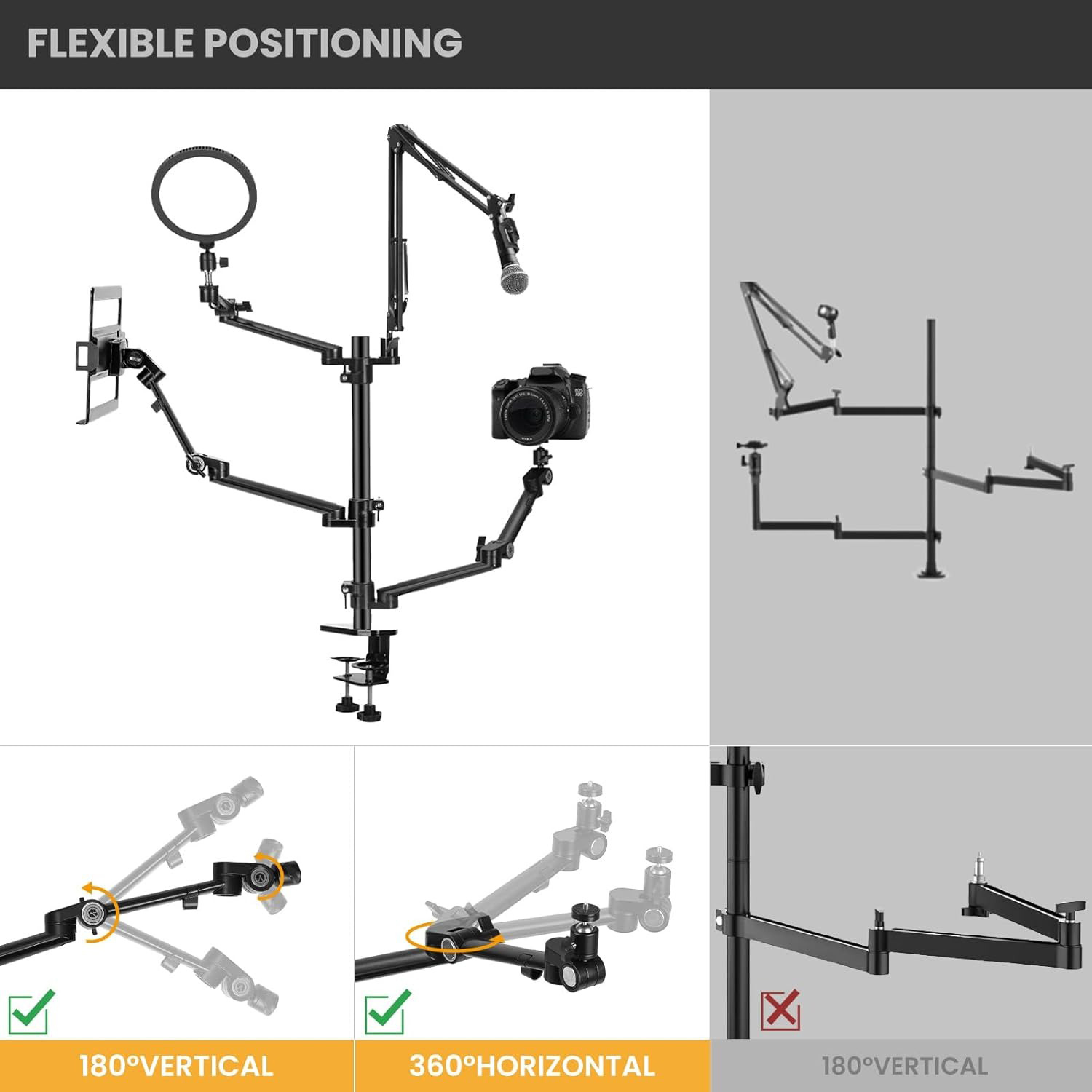 FLEXIBLE POSITIONING

180°VERTICAL

360°HORIZONTAL

180°VERTICAL