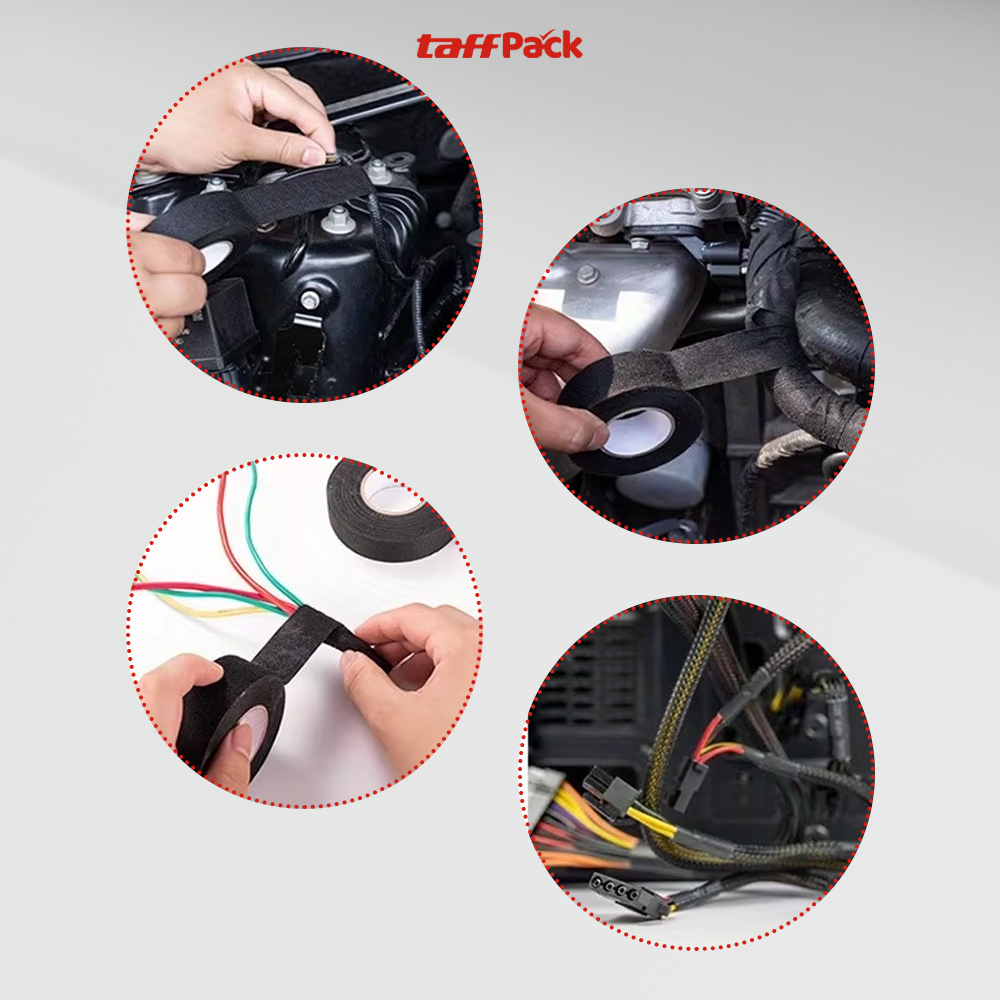 taffPack