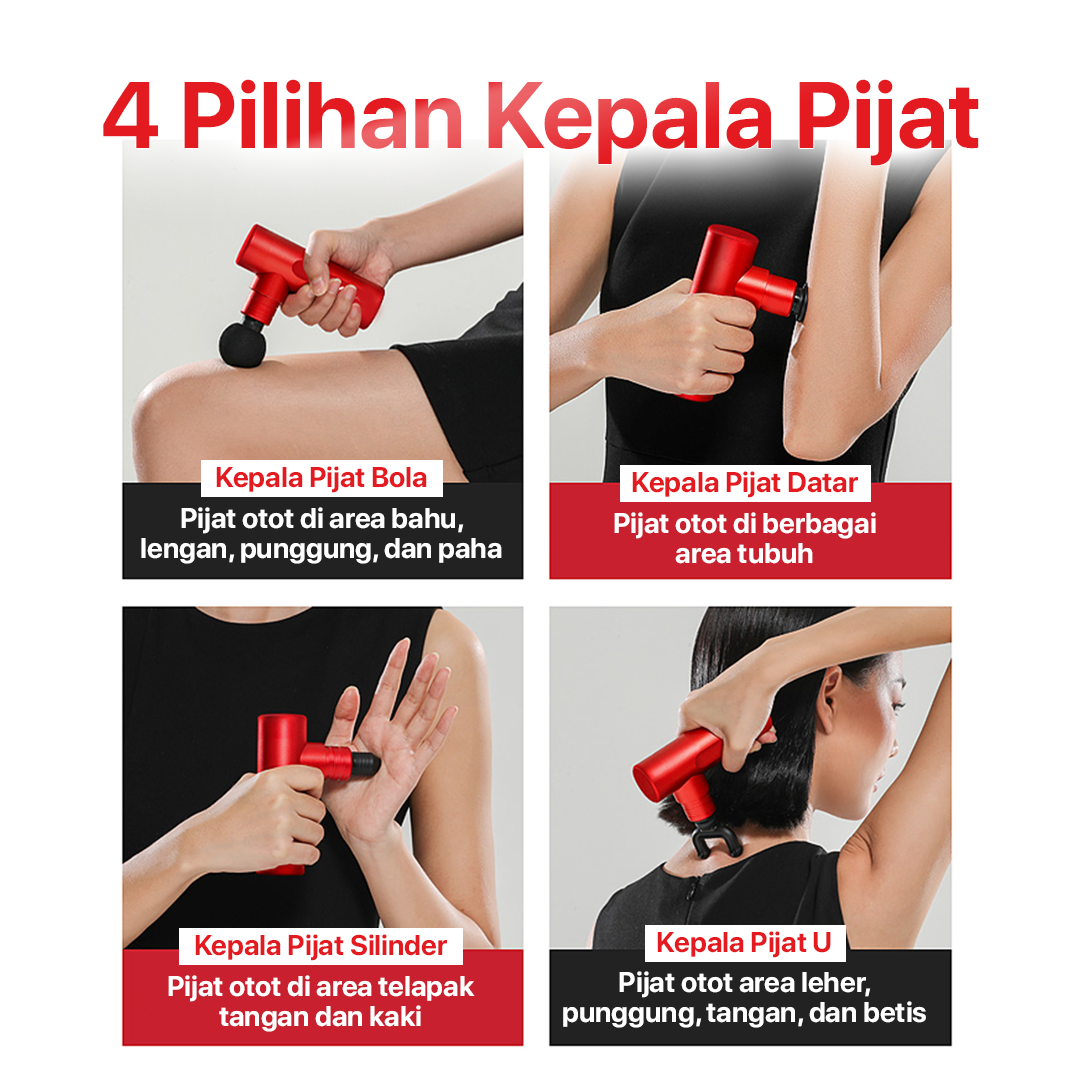 4 Pilihan Kepala Pijat

Kepala Pijat Bola
Pijat otot di area bahu, lengan, punggung, dan paha

Kepala Pijat Datar
Pijat otot di berbagai area tubuh

Kepala Pijat Silinder
Pijat otot di area telapak tangan dan kaki

Kepala Pijat U
Pijat otot area leher, punggung, tangan, dan betis