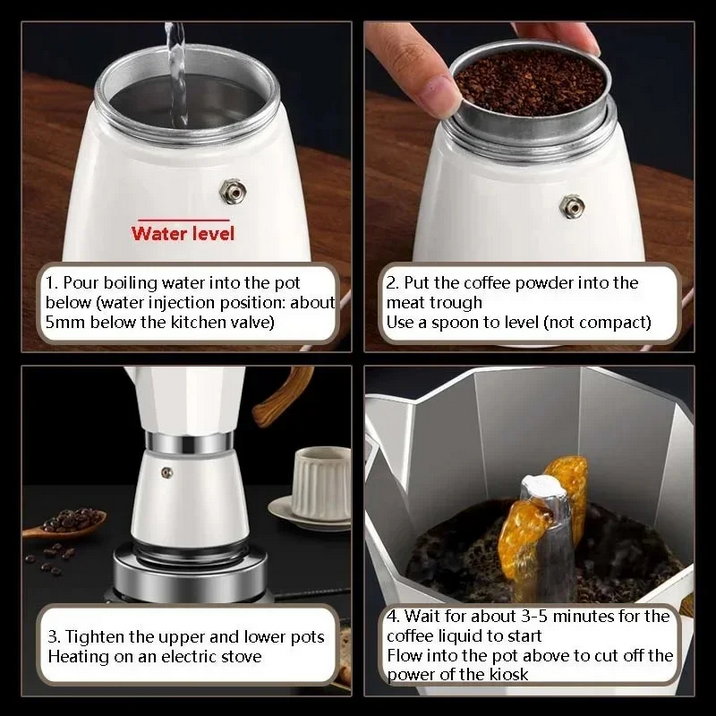 Water level

1. Pour boiling water into the pot below (water injection position: about 5mm below the kitchen valve)

2. Put the coffee powder into the meat trough
Use a spoon to level (not compact)

3. Tighten the upper and lower pots
Heating on an electric stove

4. Wait for about 3-5 minutes for the coffee liquid to start
Flow into the pot above to cut off the power of the kiosk