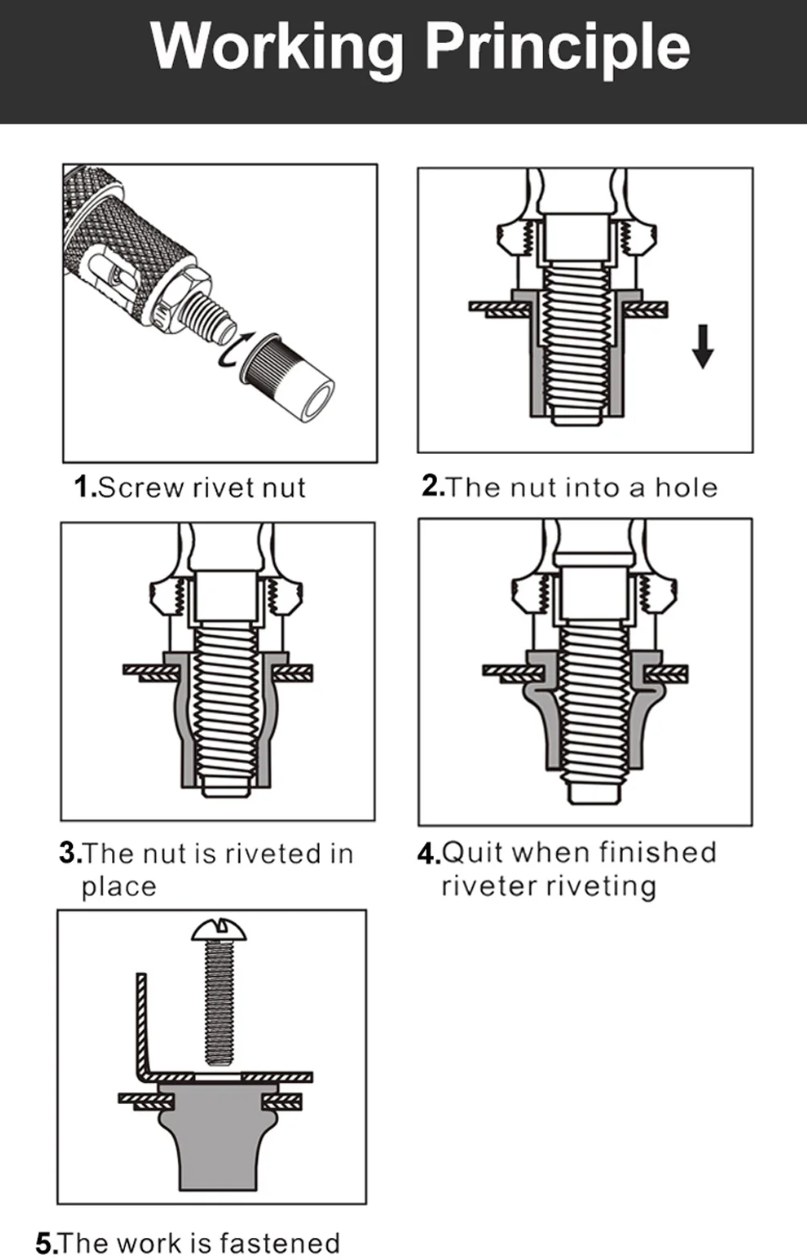 Working Principle

1.Screw rivet nut

2.The nut into a hole

3.The nut is riveted in place

4.Quit when finished riveter riveting

5.The work is fastened