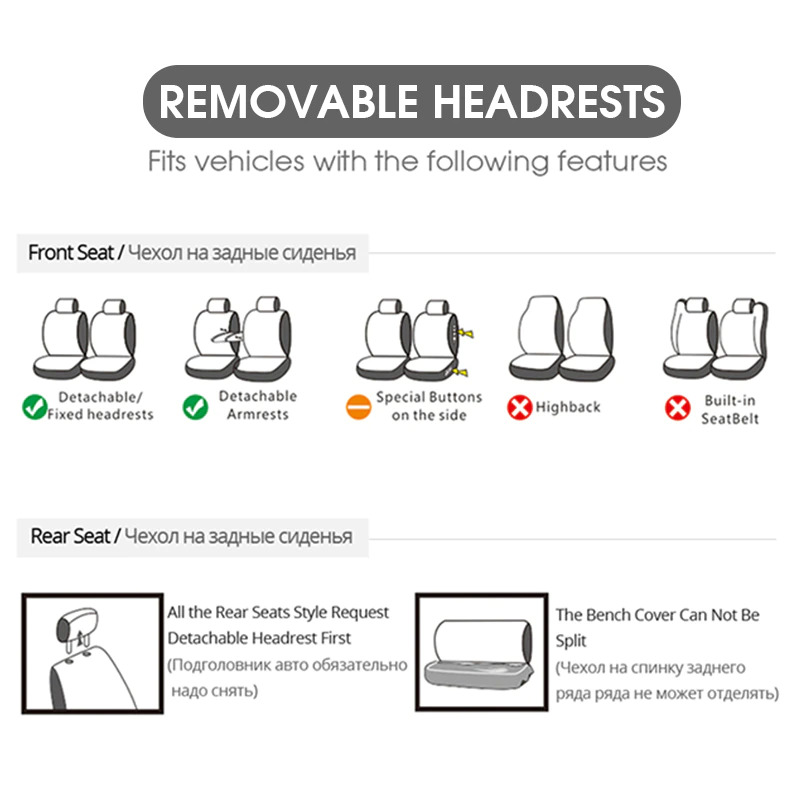 REMOVABLE HEADRESTS

Fits vehicles with the following features

Front Seat / Чехол на задные сиденья

Detachable/ Fixed headrests

Detachable Armrests

Special Buttons on the side

Highback

Built-in SeatBelt

Rear Seat / Чехол на задные сиденья

All the Rear Seats Style Request Detachable Headrest First (Подголовник авто обязательно надо снять)

The Bench Cover Can Not Be Split (Чехол на спинку заднего ряда ряда не может отделять)