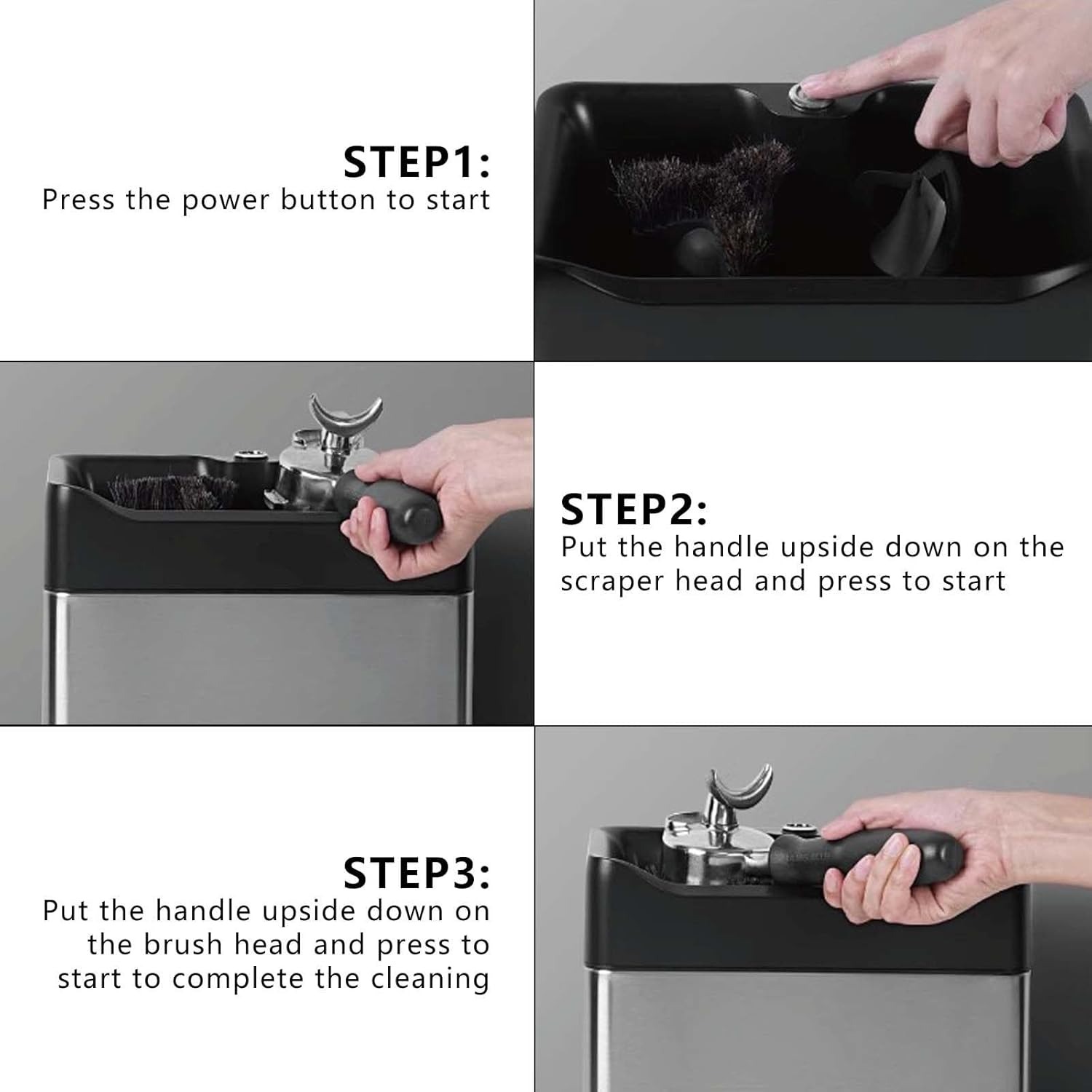 STEP1:
Press the power button to start

STEP2:
Put the handle upside down on the scraper head and press to start

STEP3:
Put the handle upside down on the brush head and press to start to complete the cleaning