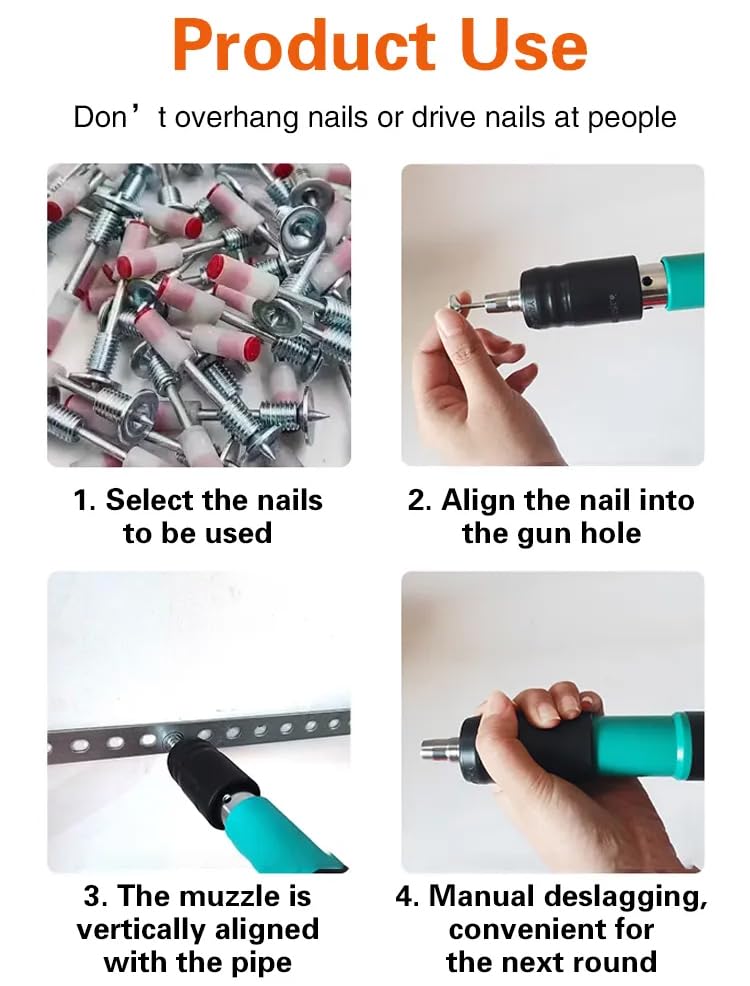 Product Use

Don’t overhang nails or drive nails at people

1. Select the nails to be used

2. Align the nail into the gun hole

3. The muzzle is vertically aligned with the pipe

4. Manual deslagging, convenient for the next round