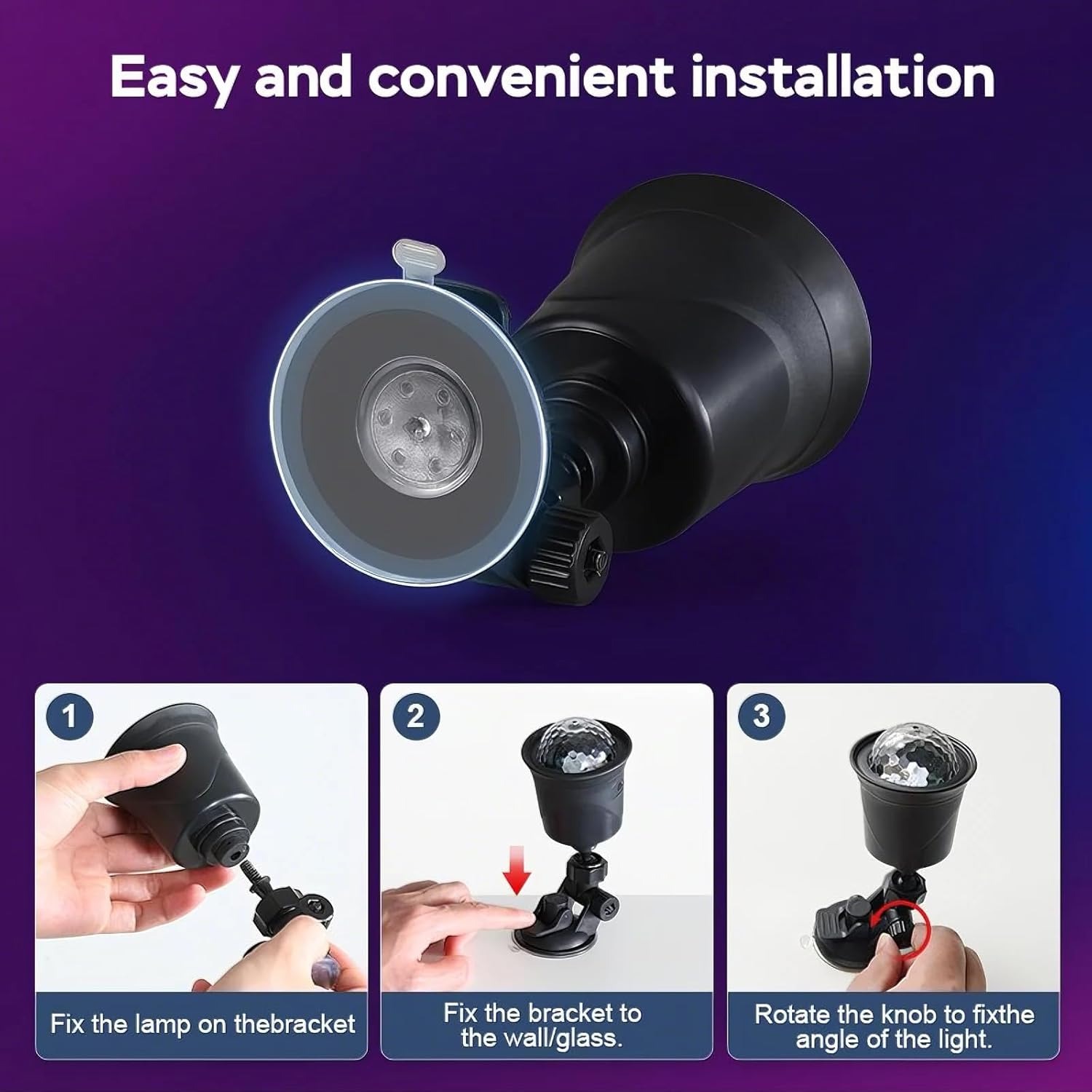 Easy and convenient installation

1

Fix the lamp on thebracket

2

Fix the bracket to the wall/glass.

3

Rotate the knob to fixthe angle of the light.