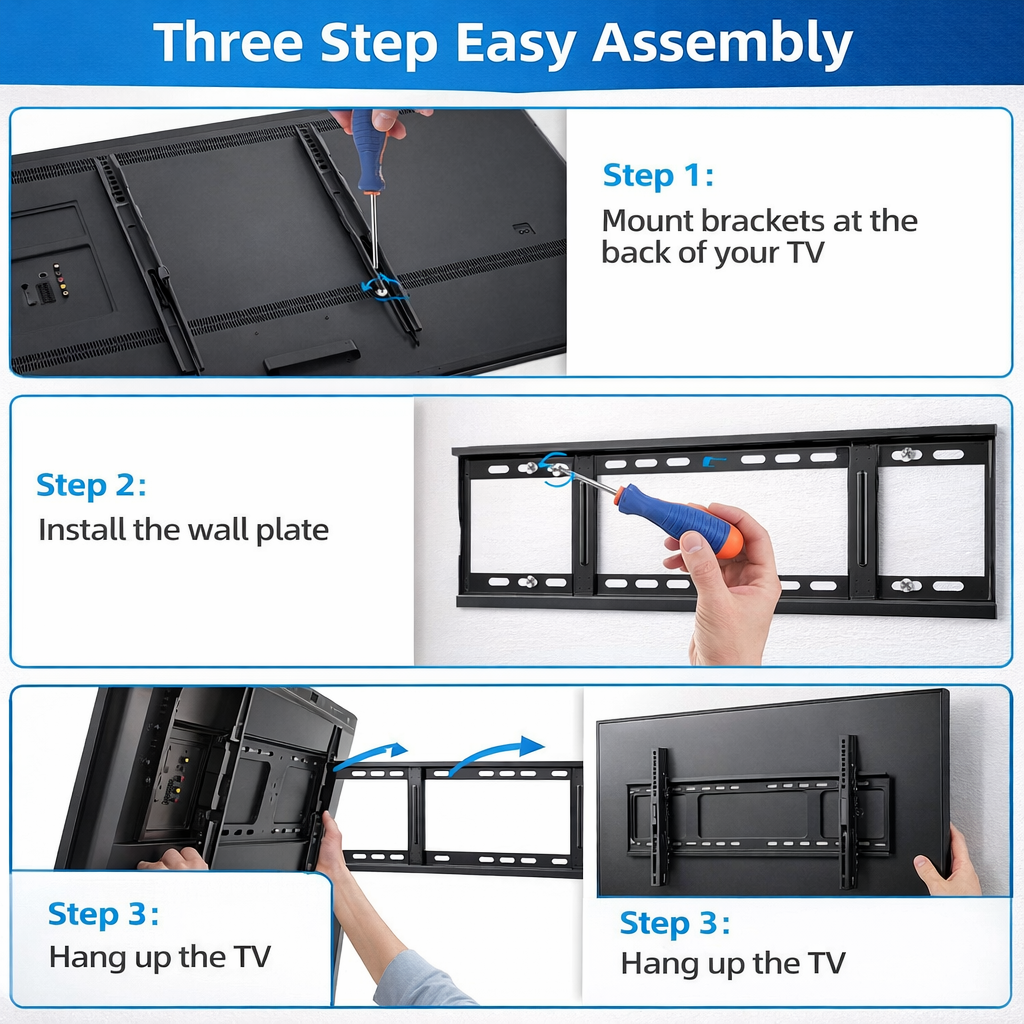 Three Step Easy Assembly

Step 1:
Mount brackets at the back of your TV

Step 2:
Install the wall plate

Step 3:
Hang up the TV

Step 3:
Hang up the TV