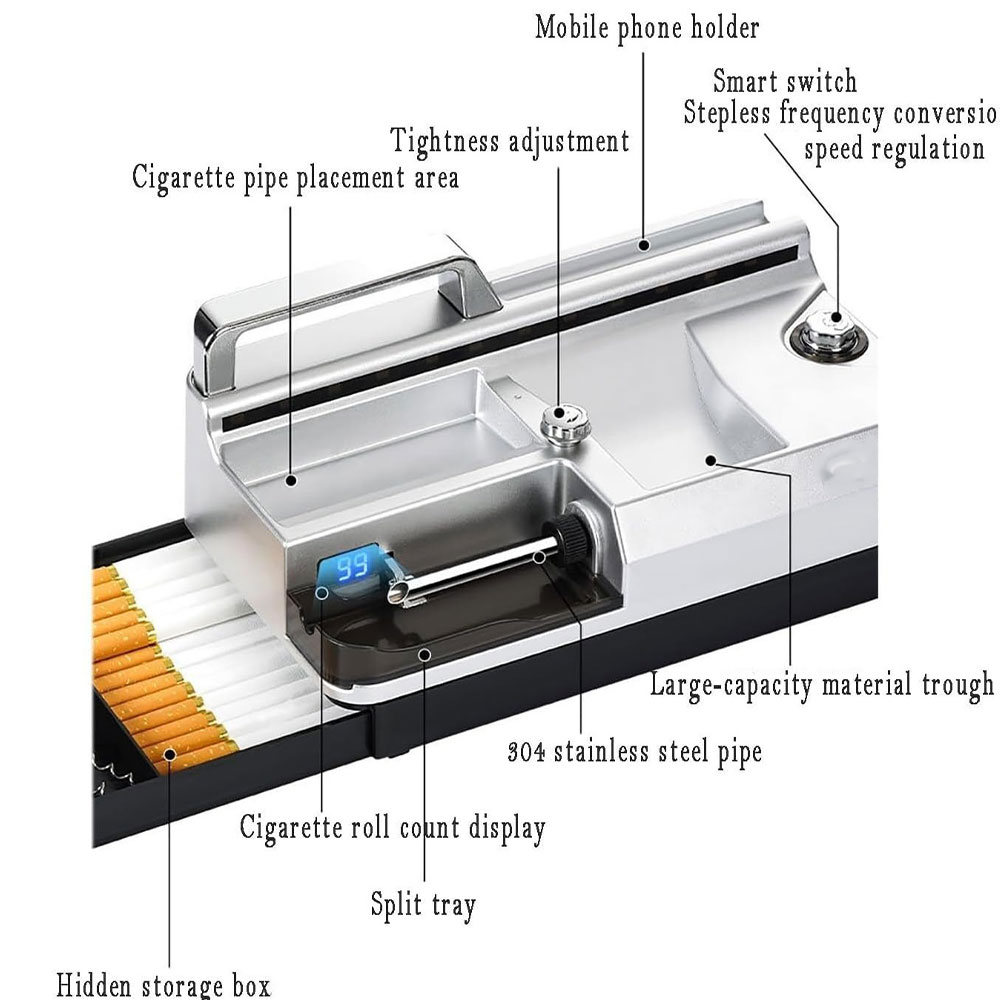 Mobile phone holder

Smart switch
Stepless frequency conversio
speed regulation

Tightness adjustment

Cigarette pipe placement area

99

Large-capacity material trough

304 stainless steel pipe

Cigarette roll count display

Split tray

Hidden storage box