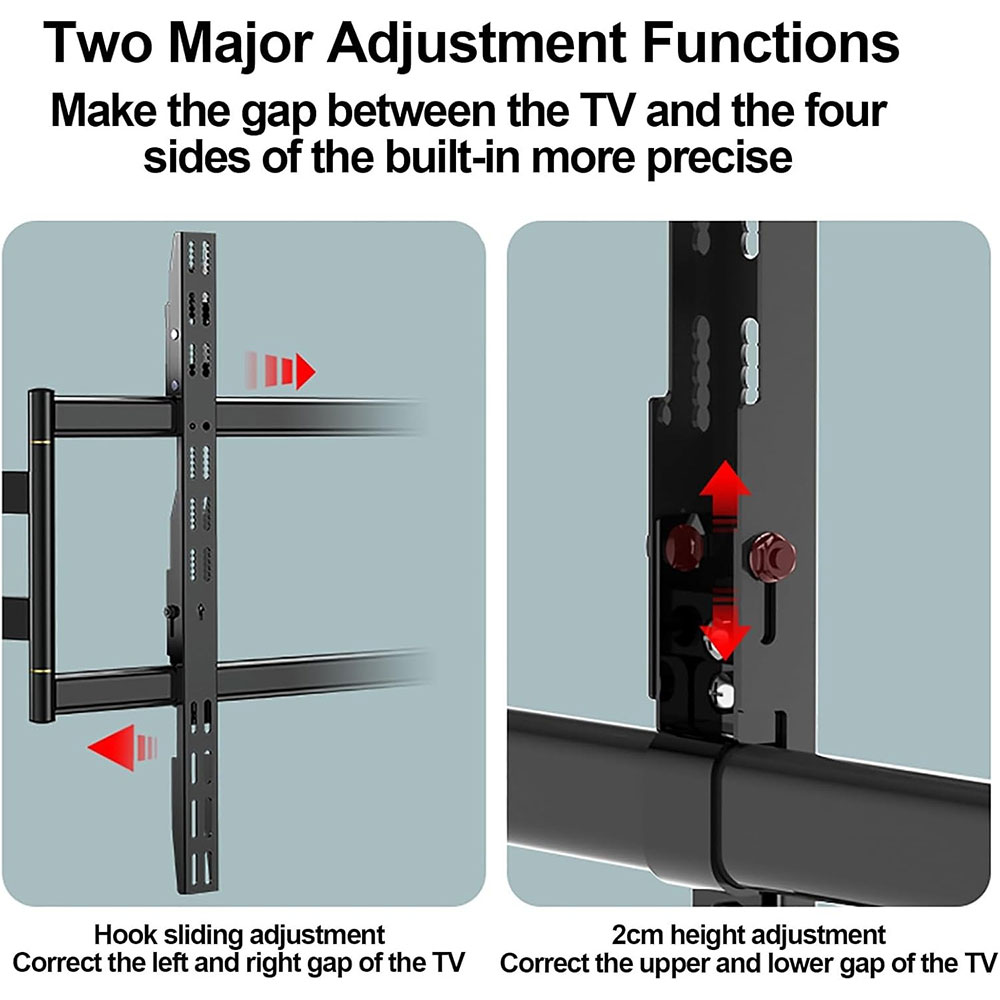 Two Major Adjustment Functions

Make the gap between the TV and the four sides of the built-in more precise

Hook sliding adjustment
Correct the left and right gap of the TV

2cm height adjustment
Correct the upper and lower gap of the TV