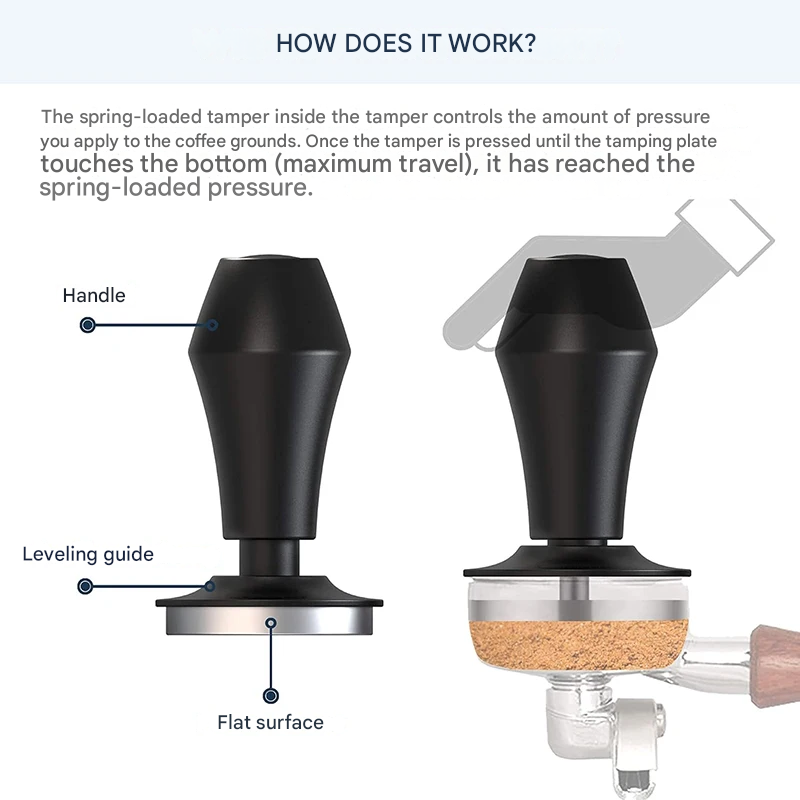 HOW DOES IT WORK?

The spring-loaded tamper inside the tamper controls the amount of pressure you apply to the coffee grounds. Once the tamper is pressed until the tamping plate touches the bottom (maximum travel), it has reached the spring-loaded pressure.

Handle

Leveling guide

Flat surface