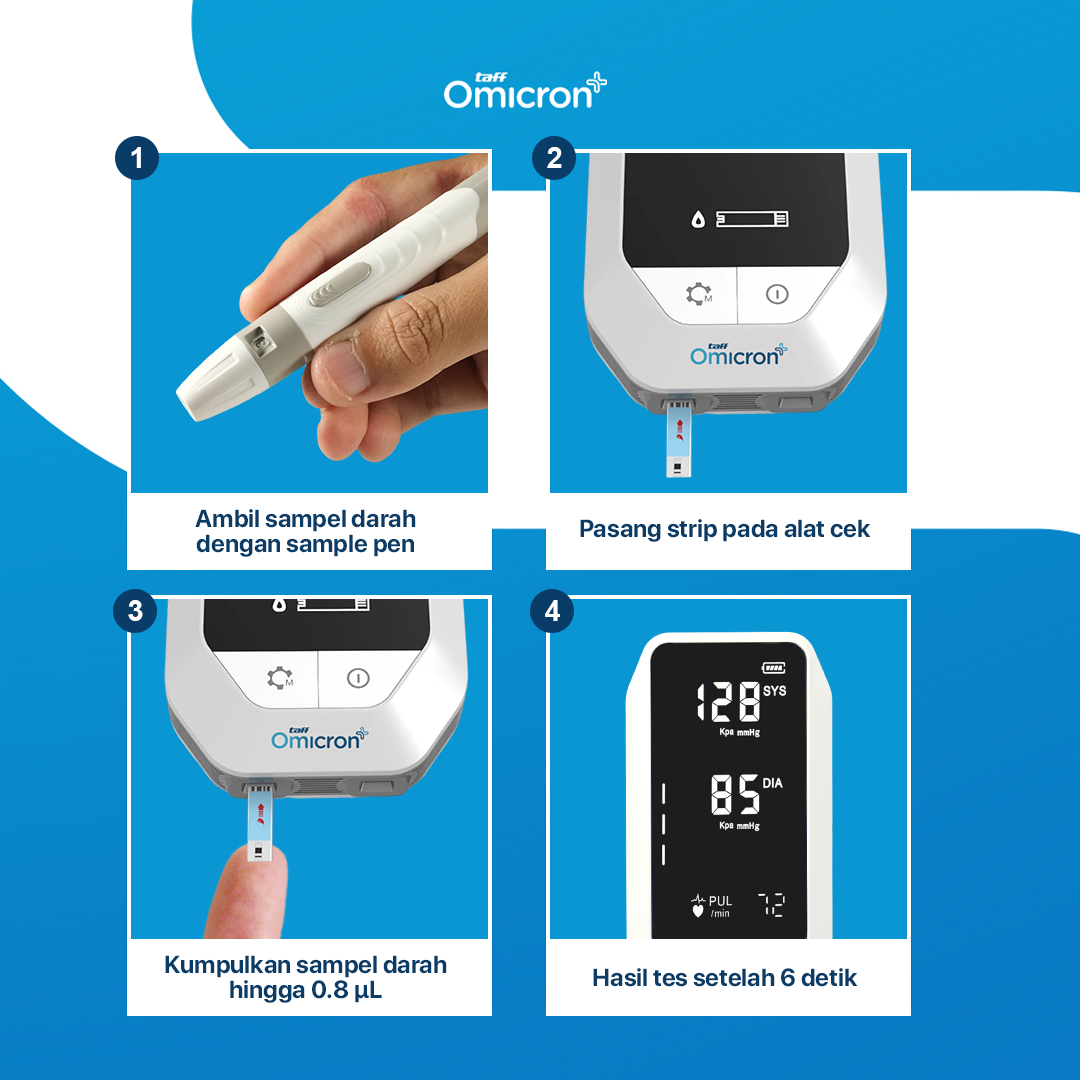 taff Omicron

1

Ambil sampel darah dengan sample pen

2

M

taff Omicron

Pasang strip pada alat cek

3

M

taff Omicron

Kumpulkan sampel darah hingga 0.8 µL

4

128 SYS
Kpa mmHg

85 DIA
Kpa mmHg

PUL /min 72

Hasil tes setelah 6 detik