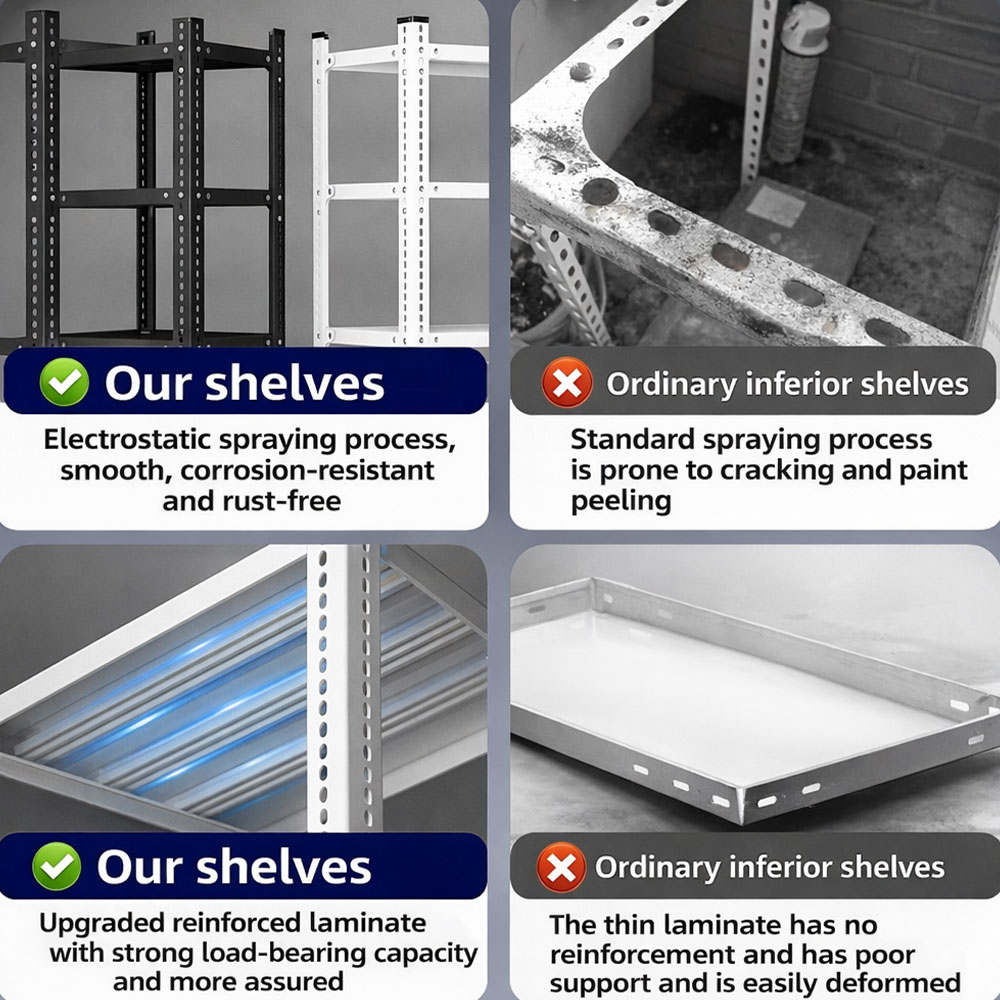 Our shelves

Electrostatic spraying process, smooth, corrosion-resistant and rust-free

Ordinary inferior shelves

Standard spraying process is prone to cracking and paint peeling

Our shelves

Upgraded reinforced laminate with strong load-bearing capacity and more assured

Ordinary inferior shelves

The thin laminate has no reinforcement and has poor support and is easily deformed