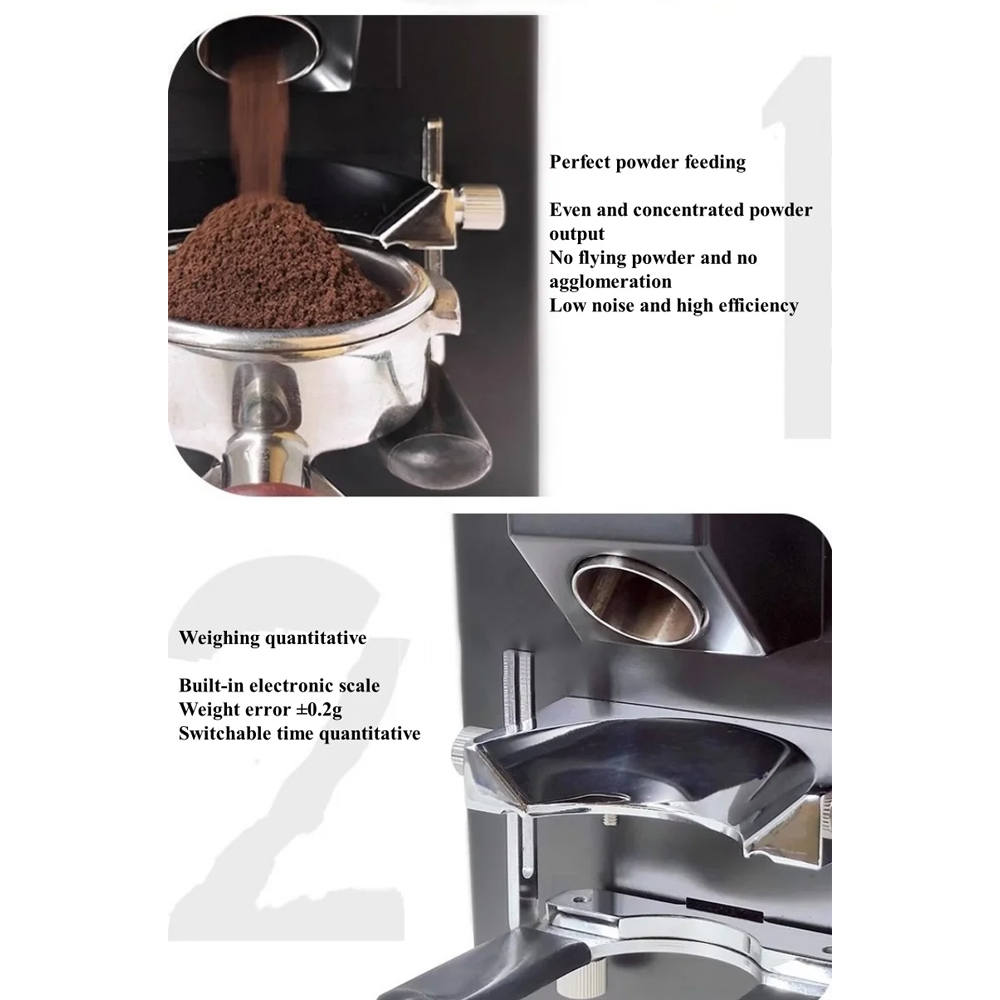 1

Perfect powder feeding

Even and concentrated powder output
No flying powder and no agglomeration
Low noise and high efficiency

2

Weighing quantitative

Built-in electronic scale
Weight error ±0.2g
Switchable time quantitative