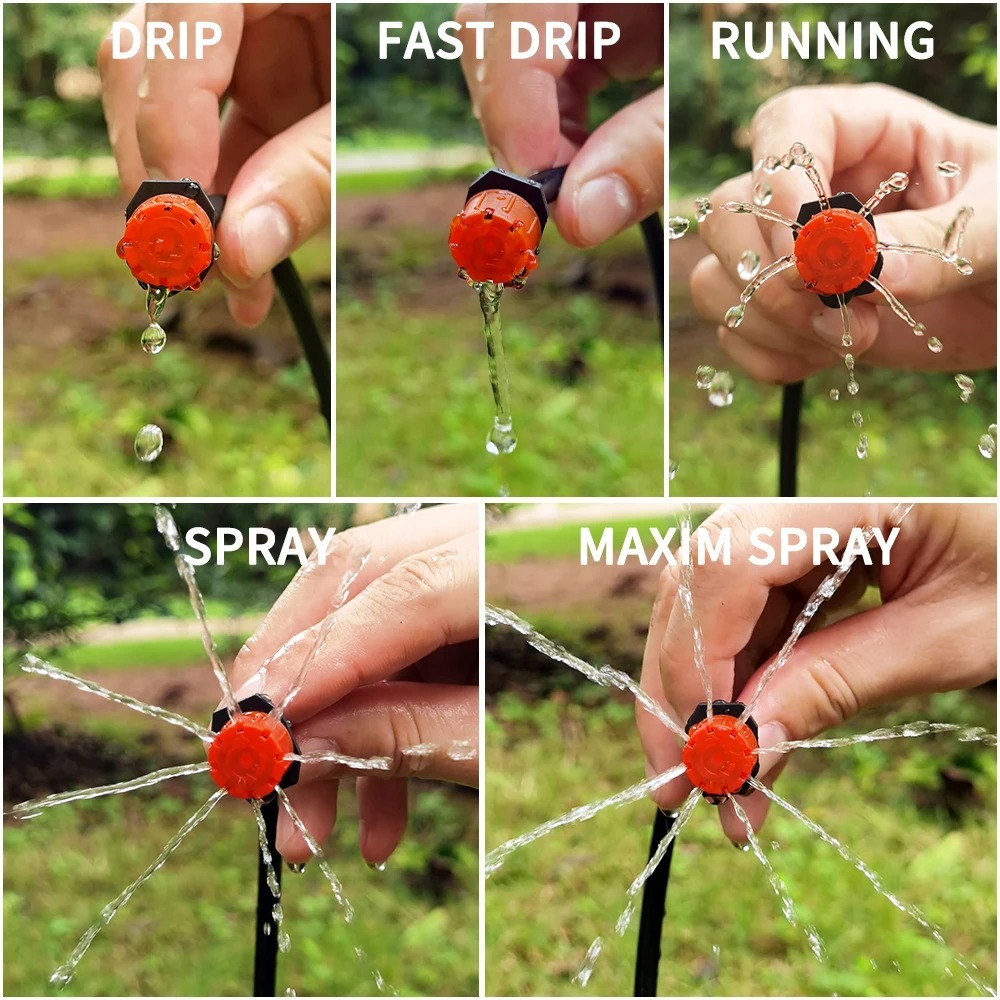 DRIP

FAST DRIP

RUNNING

SPRAY

MAXIM SPRAY