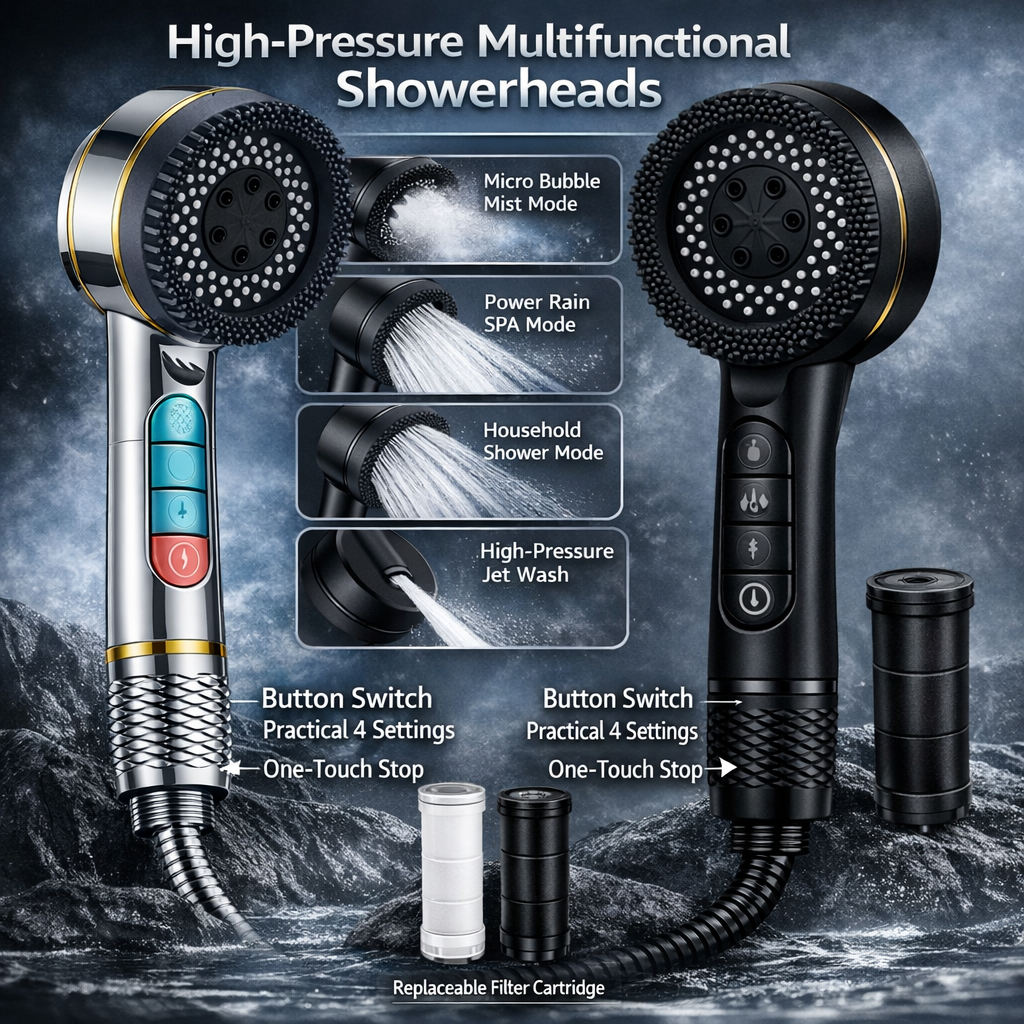 High-Pressure Multifunctional Showerheads

Micro Bubble Mist Mode

Power Rain SPA Mode

Household Shower Mode

High-Pressure Jet Wash

Button Switch
Practical 4 Settings
One-Touch Stop

Button Switch
Practical 4 Settings
One-Touch Stop

Replaceable Filter Cartridge