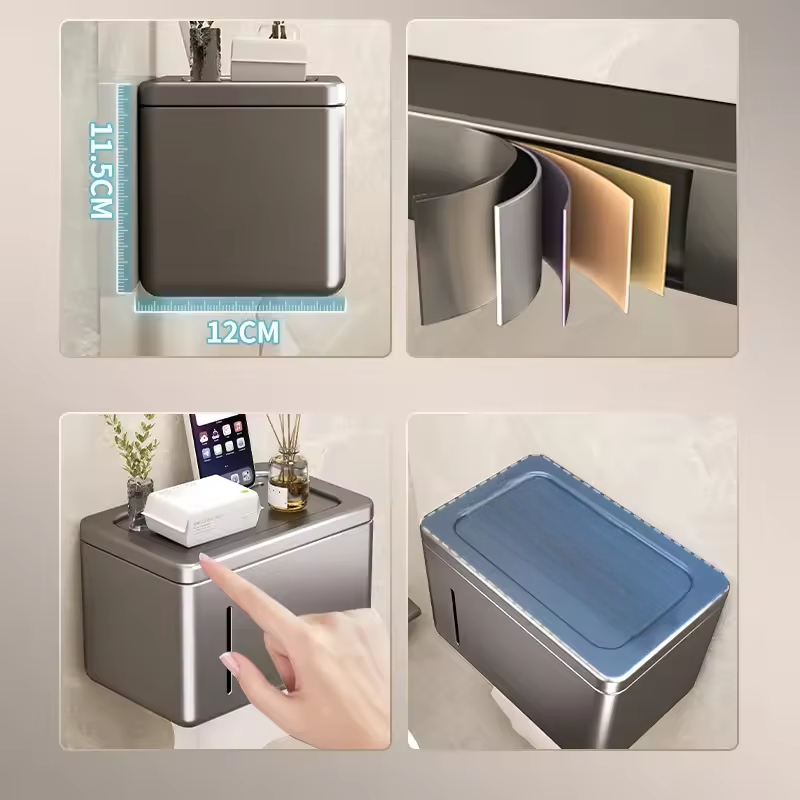 11.5CM
12CM