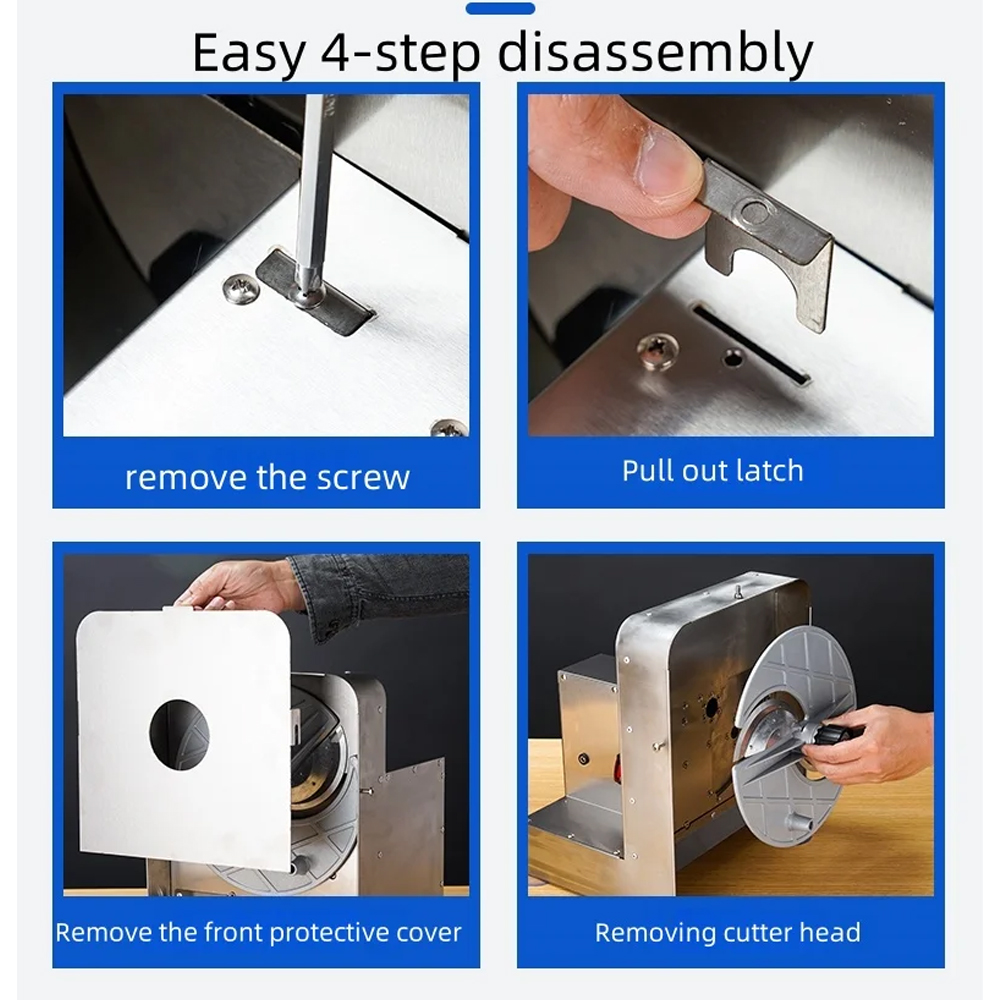 Easy 4-step disassembly

remove the screw

Pull out latch

Remove the front protective cover

Removing cutter head