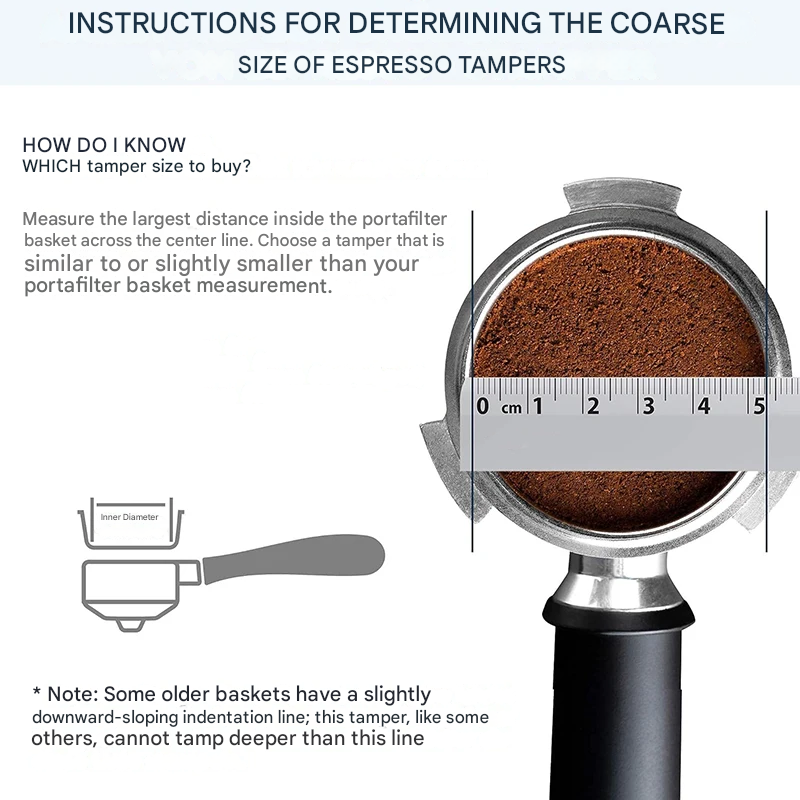 INSTRUCTIONS FOR DETERMINING THE COARSE
SIZE OF ESPRESSO TAMPERS

HOW DO I KNOW
WHICH tamper size to buy?

Measure the largest distance inside the portafilter basket across the center line. Choose a tamper that is similar to or slightly smaller than your portafilter basket measurement.

0 cm 1 2 3 4 5

Inner Diameter

* Note: Some older baskets have a slightly downward-sloping indentation line; this tamper, like some others, cannot tamp deeper than this line