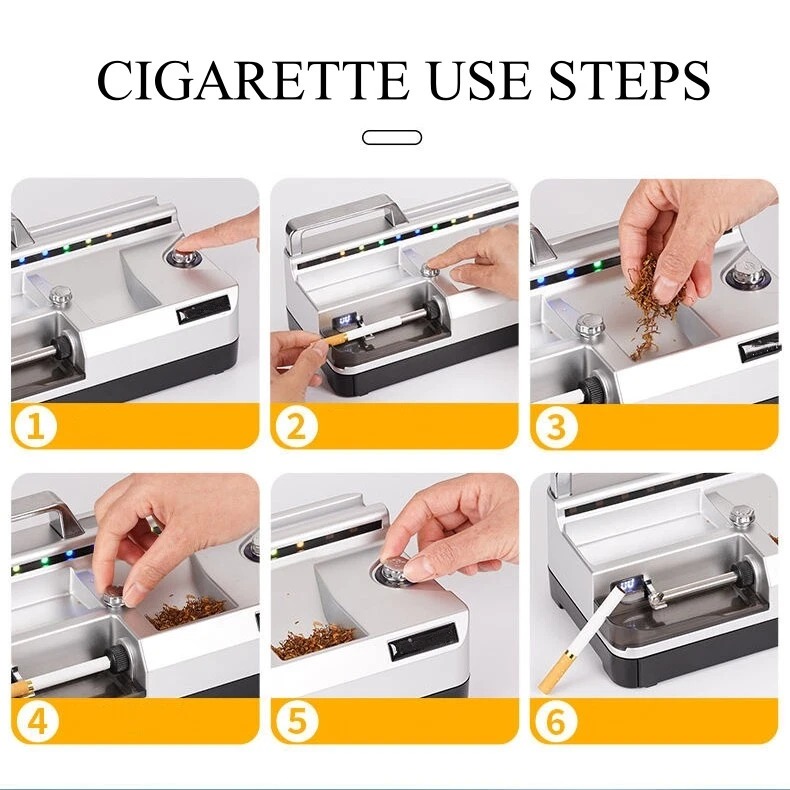 CIGARETTE USE STEPS

1

2

3

4

5

6