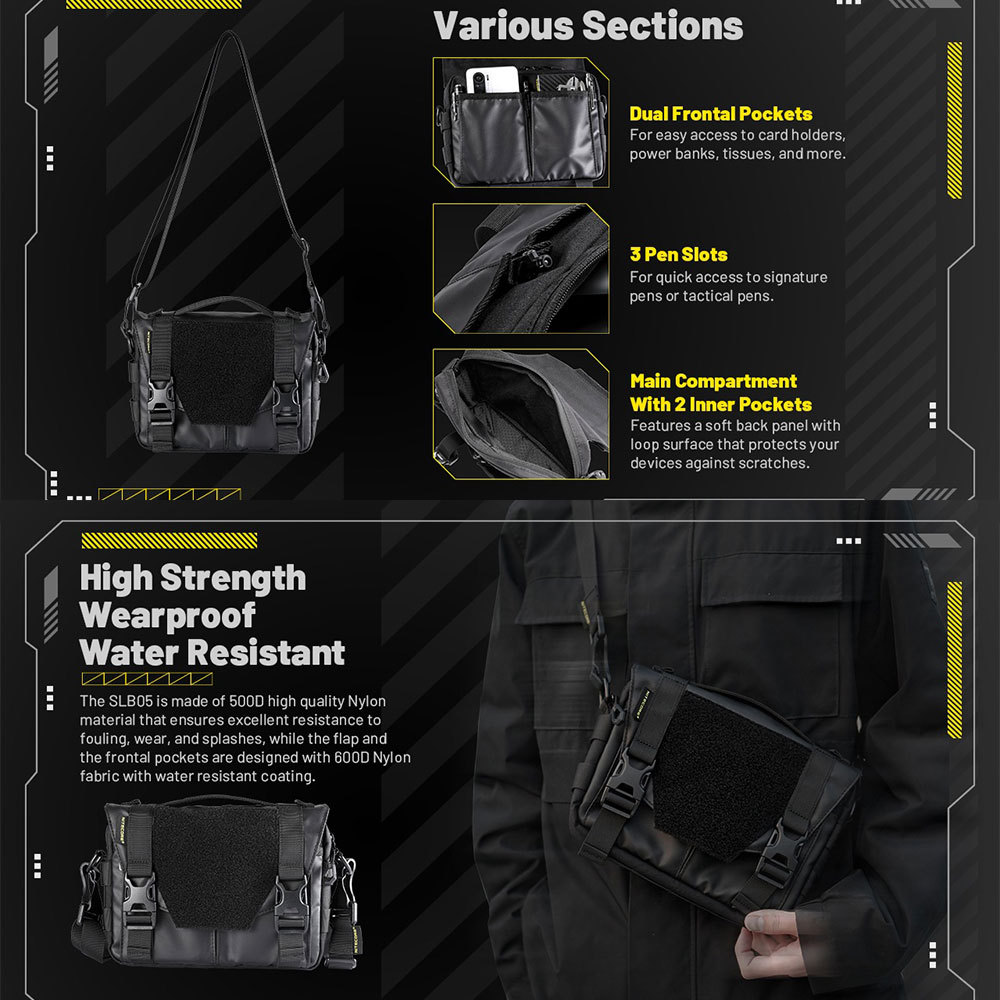 Various Sections

Dual Frontal Pockets
For easy access to card holders, power banks, tissues, and more.

3 Pen Slots
For quick access to signature pens or tactical pens.

Main Compartment With 2 Inner Pockets
Features a soft back panel with loop surface that protects your devices against scratches.

High Strength Wearproof Water Resistant

The SLB05 is made of 500D high quality Nylon material that ensures excellent resistance to fouling, wear, and splashes, while the flap and the frontal pockets are designed with 600D Nylon fabric with water resistant coating.