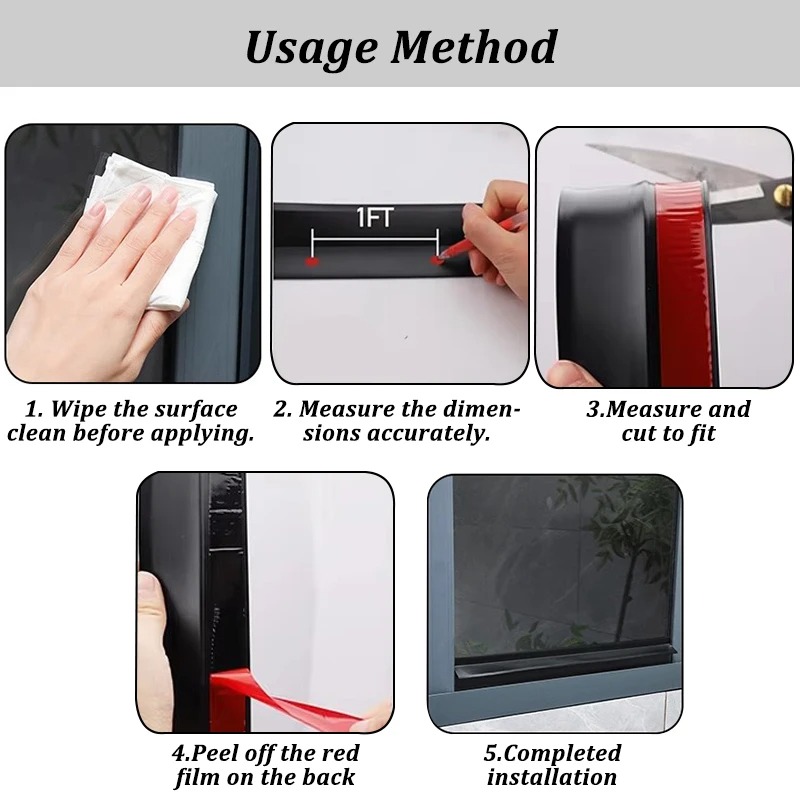 Usage Method

1FT

1. Wipe the surface clean before applying.

2. Measure the dimensions accurately.

3.Measure and cut to fit

4.Peel off the red film on the back

5.Completed installation