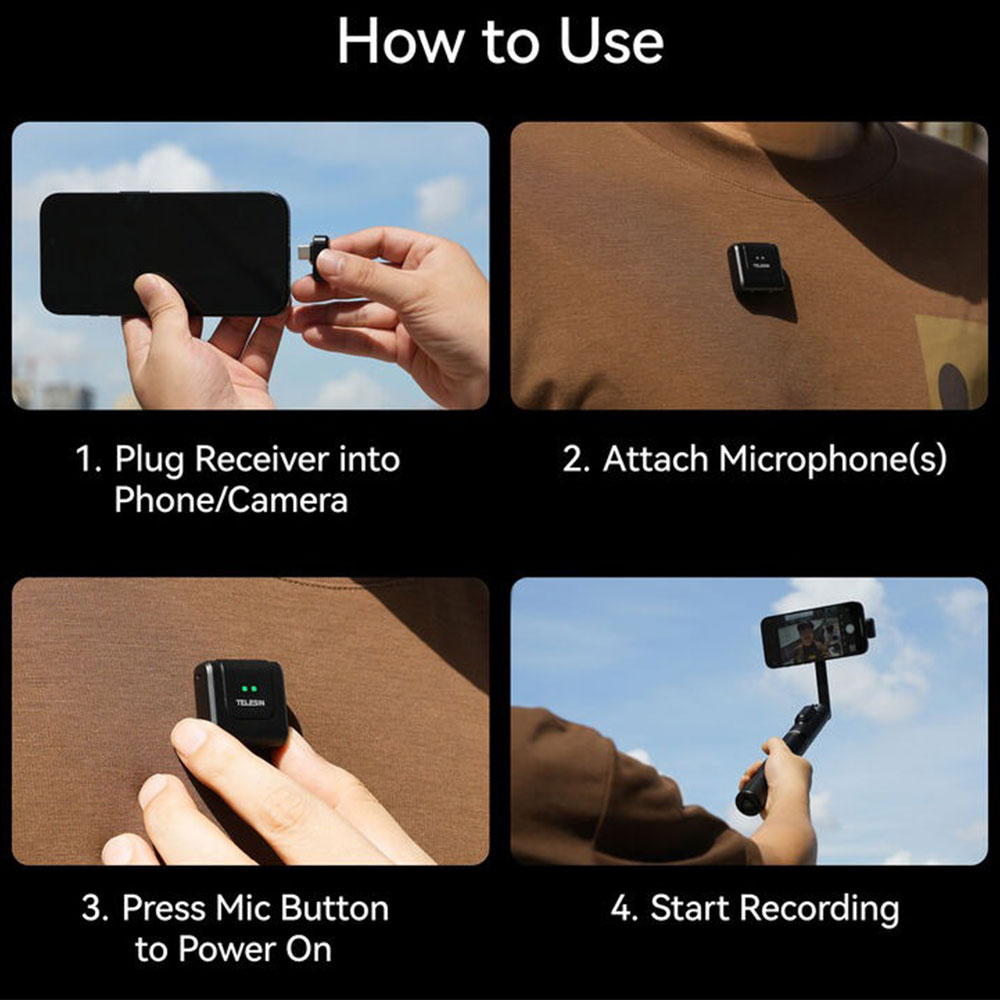 How to Use

TELESIN

1. Plug Receiver into Phone/Camera

2. Attach Microphone(s)

TELESIN

3. Press Mic Button to Power On

4. Start Recording