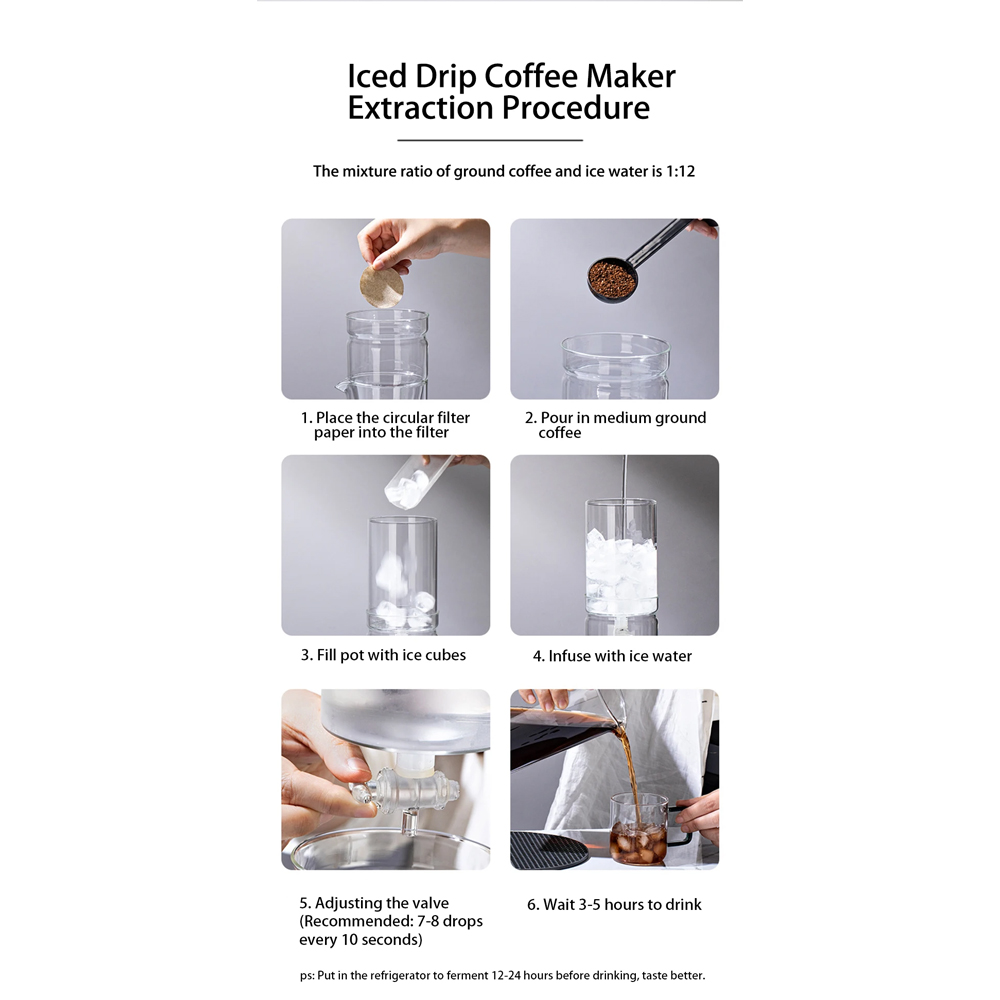 Iced Drip Coffee Maker
Extraction Procedure

The mixture ratio of ground coffee and ice water is 1:12

1. Place the circular filter paper into the filter

2. Pour in medium ground coffee

3. Fill pot with ice cubes

4. Infuse with ice water

5. Adjusting the valve (Recommended: 7-8 drops every 10 seconds)

6. Wait 3-5 hours to drink

ps: Put in the refrigerator to ferment 12-24 hours before drinking, taste better.