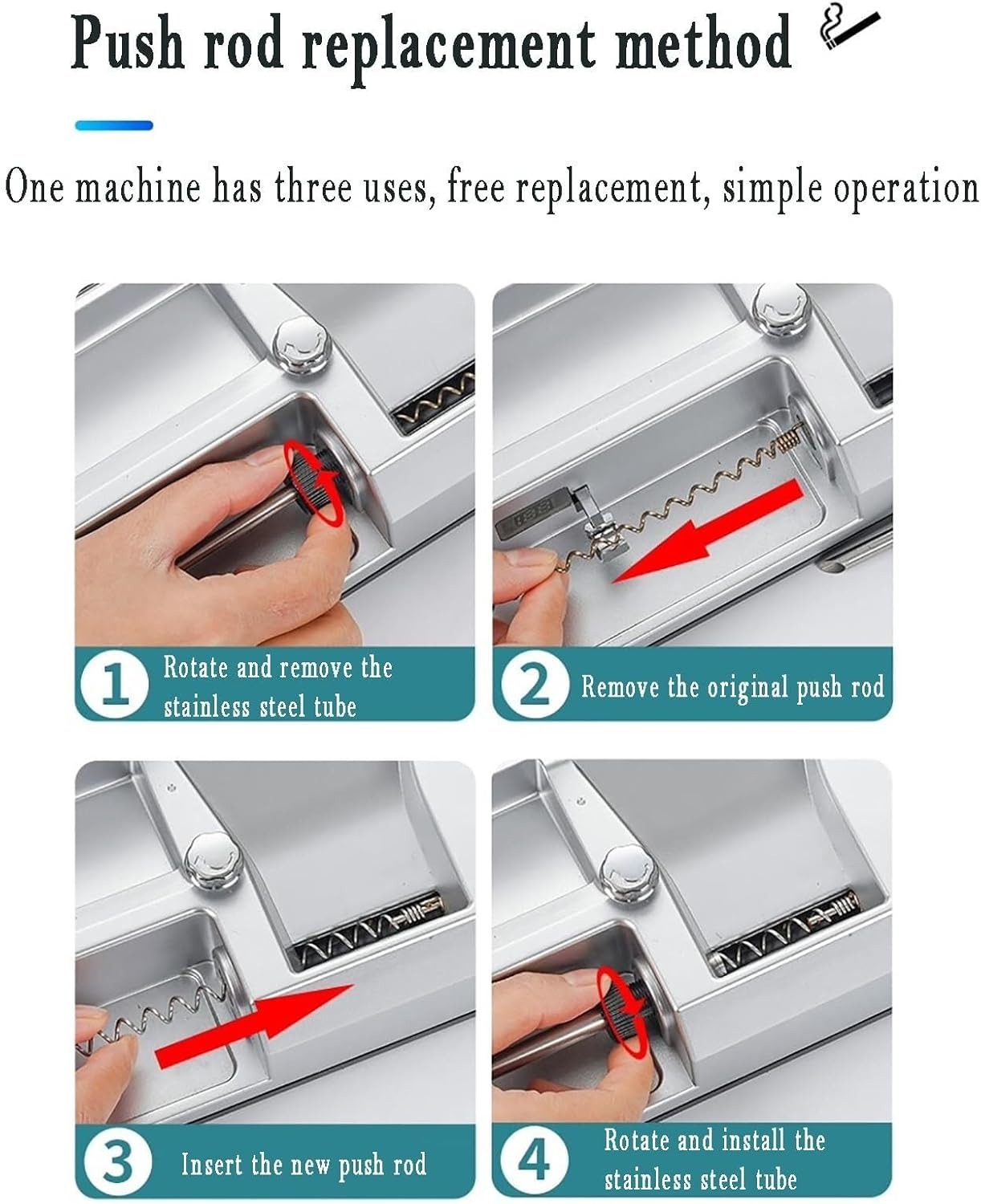 Push rod replacement method

One machine has three uses, free replacement, simple operation

1 Rotate and remove the stainless steel tube

2 Remove the original push rod

3 Insert the new push rod

4 Rotate and install the stainless steel tube