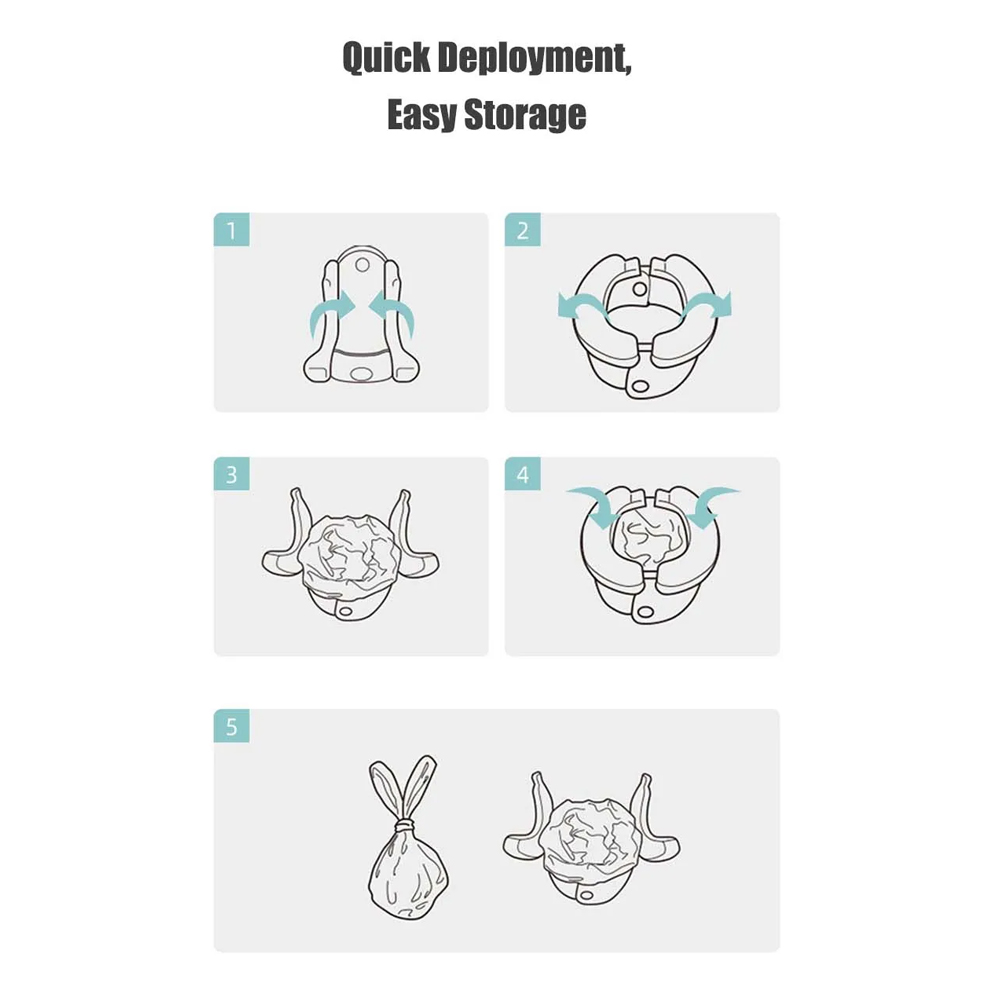 Quick Deployment,
Easy Storage

1

2

3

4

5