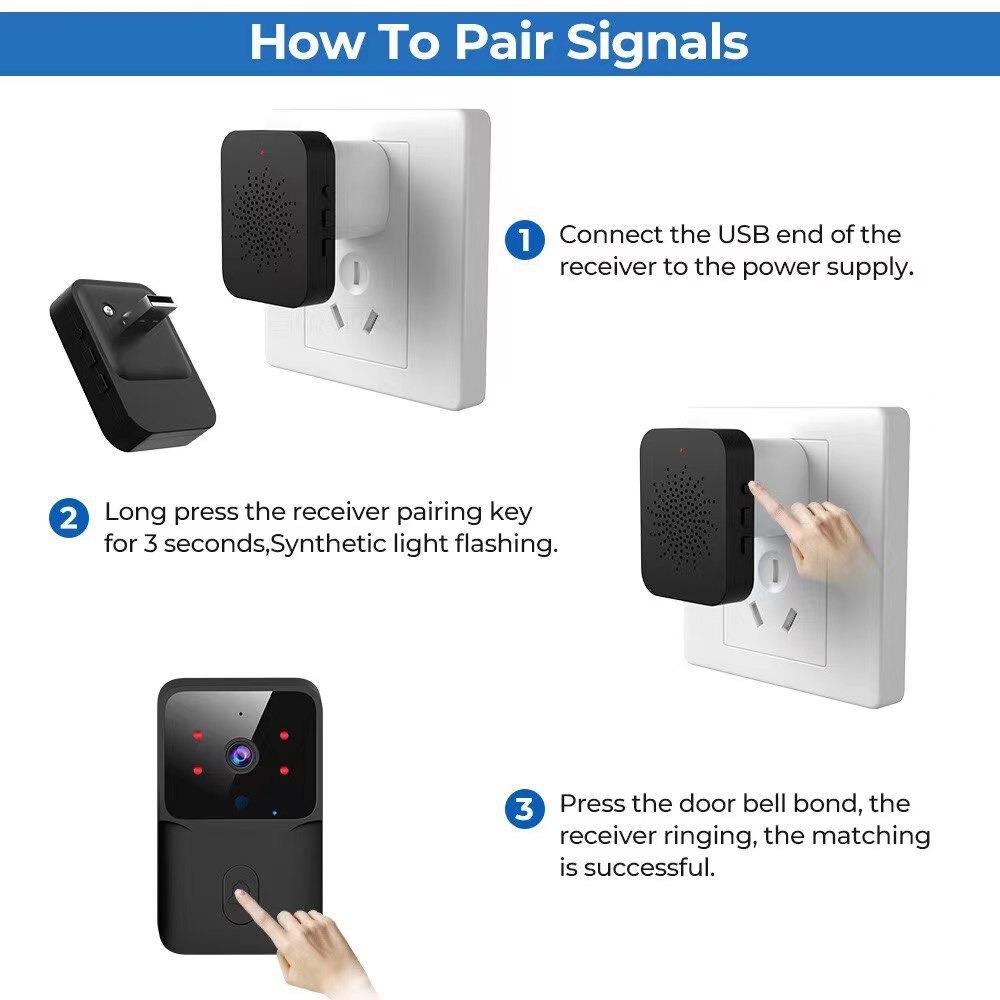 How To Pair Signals

1 Connect the USB end of the receiver to the power supply.

2 Long press the receiver pairing key for 3 seconds,Synthetic light flashing.

3 Press the door bell bond, the receiver ringing, the matching is successful.