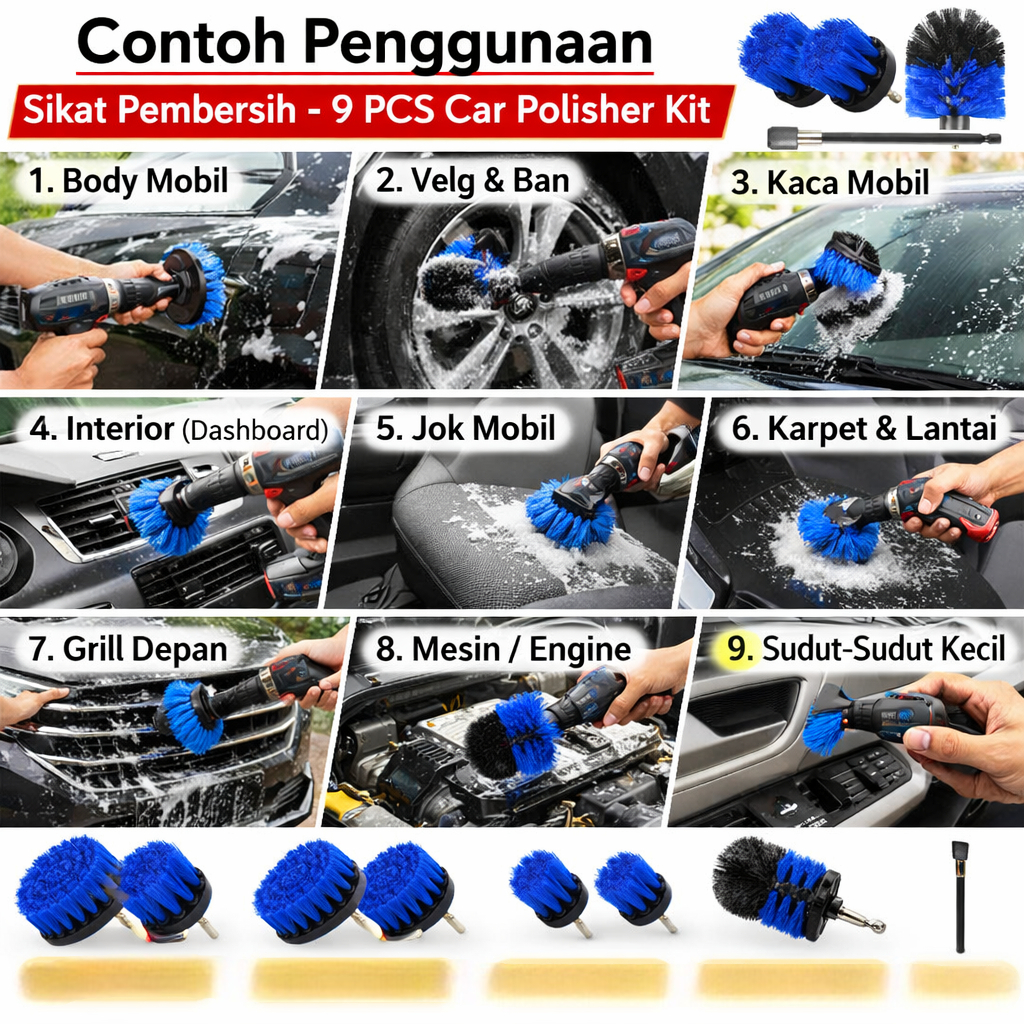 Contoh Penggunaan

Sikat Pembersih - 9 PCS Car Polisher Kit

1. Body Mobil

2. Velg & Ban

3. Kaca Mobil

4. Interior (Dashboard)

5. Jok Mobil

6. Karpet & Lantai

7. Grill Depan

8. Mesin / Engine

9. Sudut-Sudut Kecil