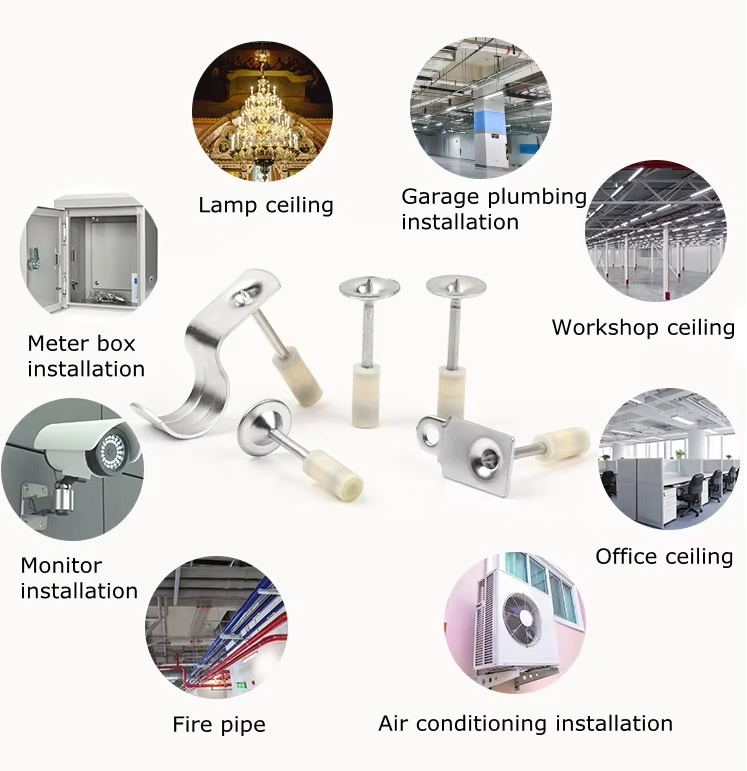 Lamp ceiling

Garage plumbing installation

Meter box installation

Workshop ceiling

Monitor installation

Office ceiling

Fire pipe

Air conditioning installation