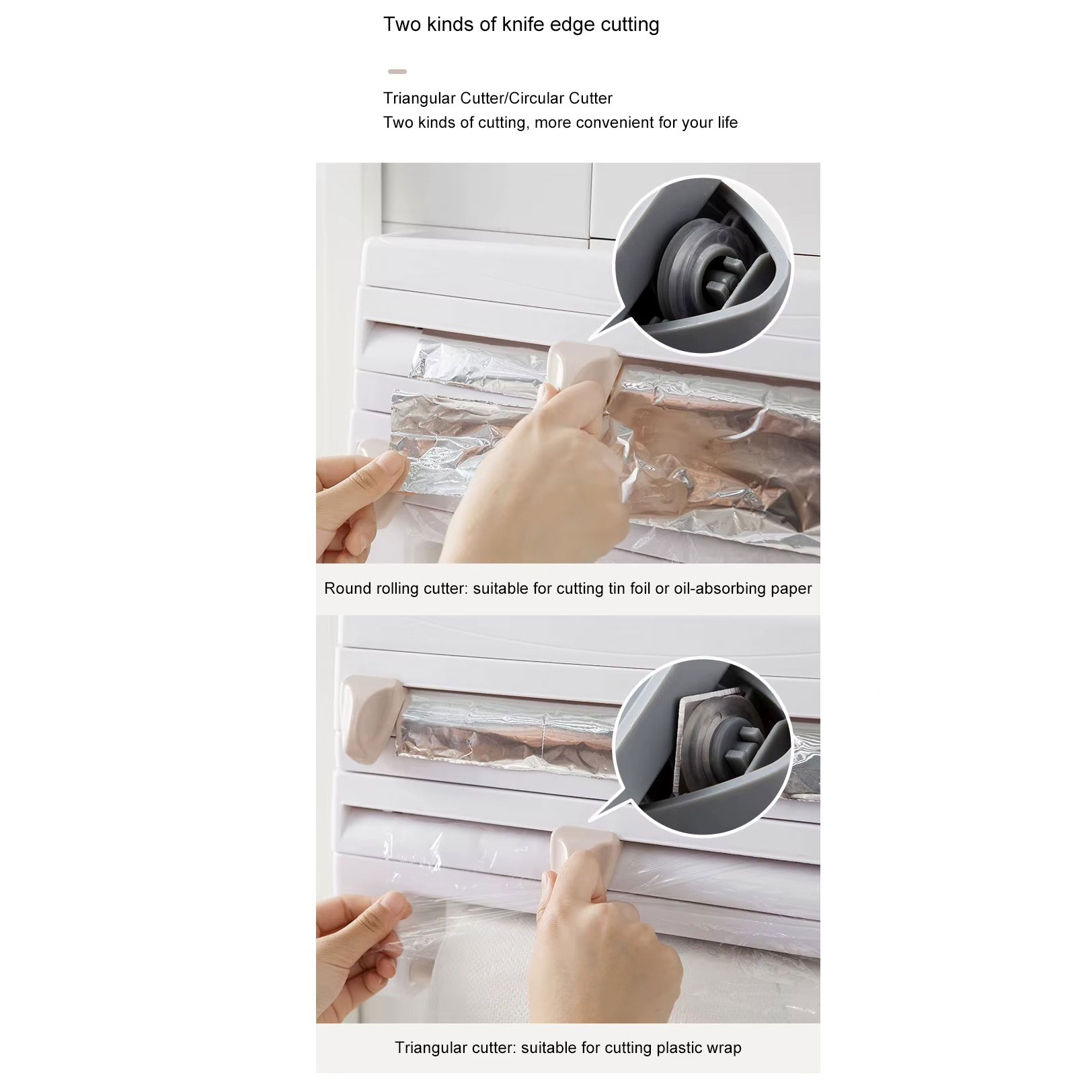 Two kinds of knife edge cutting

Triangular Cutter/Circular Cutter
Two kinds of cutting, more convenient for your life

Round rolling cutter: suitable for cutting tin foil or oil-absorbing paper

Triangular cutter: suitable for cutting plastic wrap