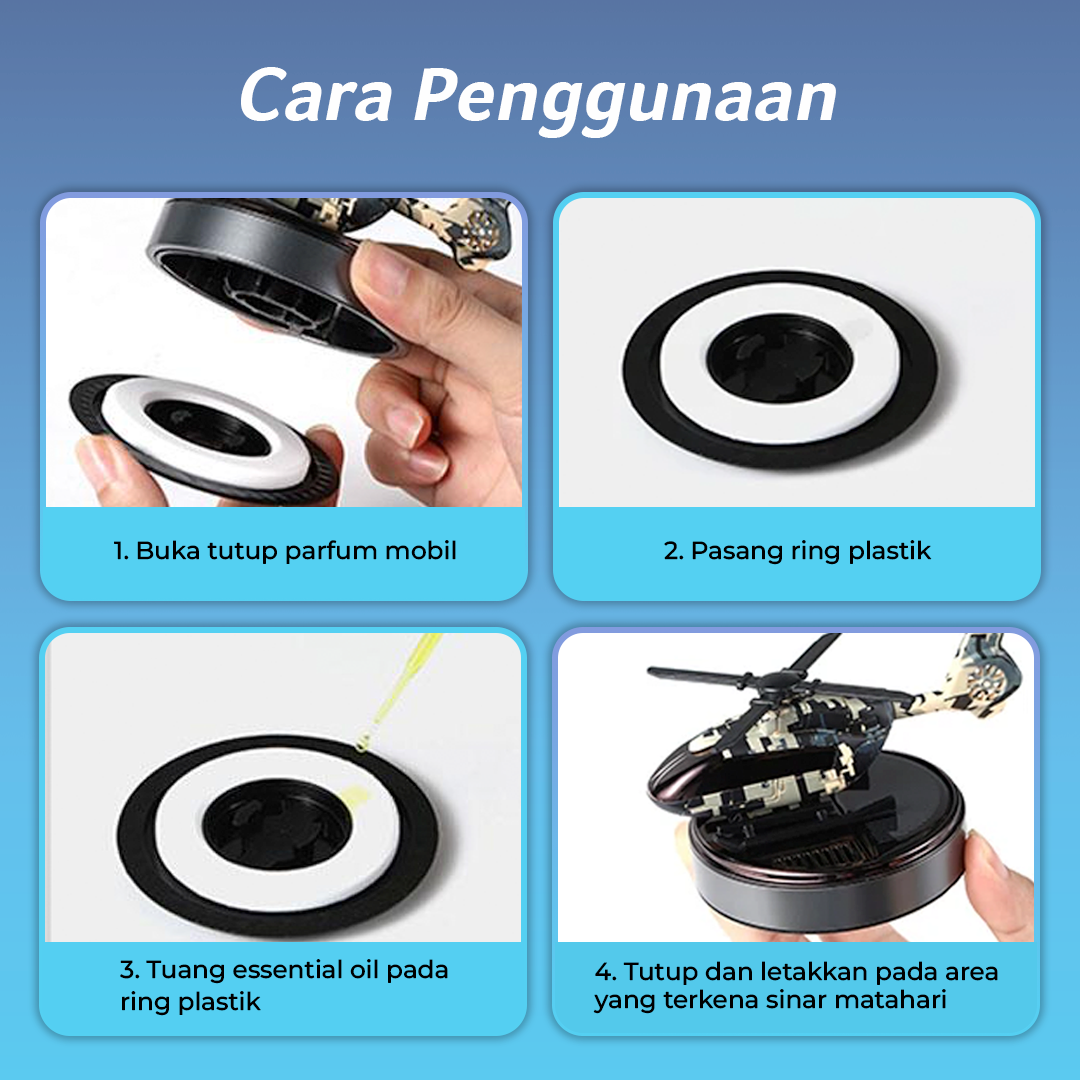 Cara Penggunaan

1. Buka tutup parfum mobil

2. Pasang ring plastik

3. Tuang essential oil pada ring plastik

4. Tutup dan letakkan pada area yang terkena sinar matahari