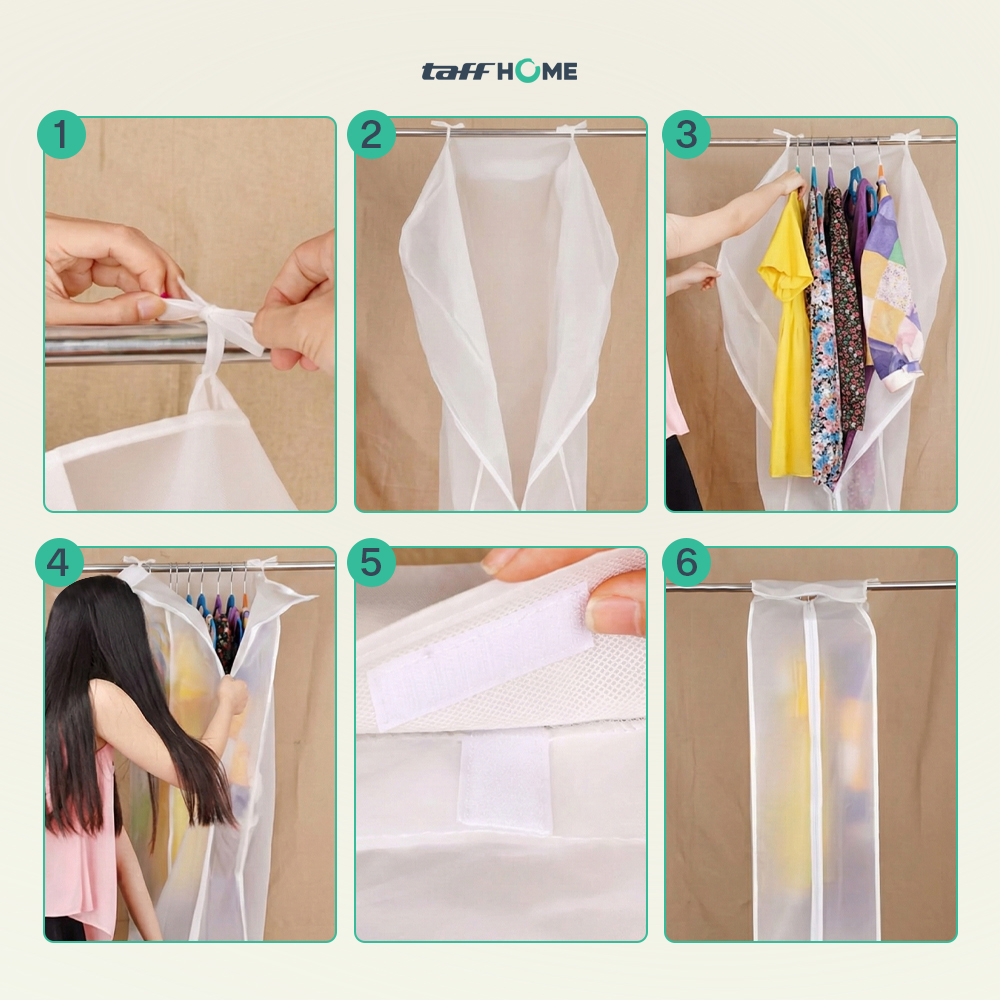 taff HOME

1

2

3

4

5

6