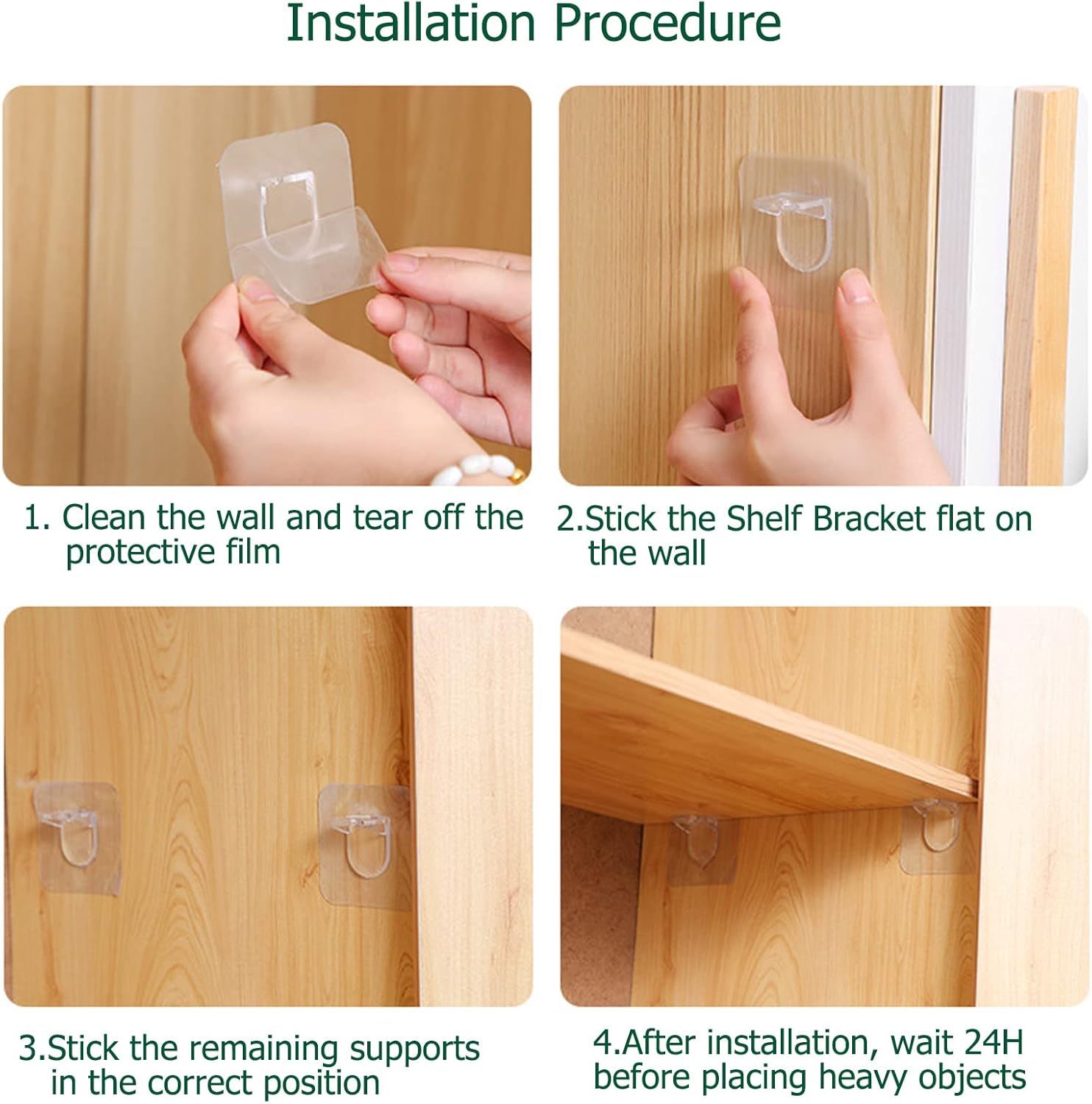 Installation Procedure

1. Clean the wall and tear off the protective film

2.Stick the Shelf Bracket flat on the wall

3.Stick the remaining supports in the correct position

4.After installation, wait 24H before placing heavy objects