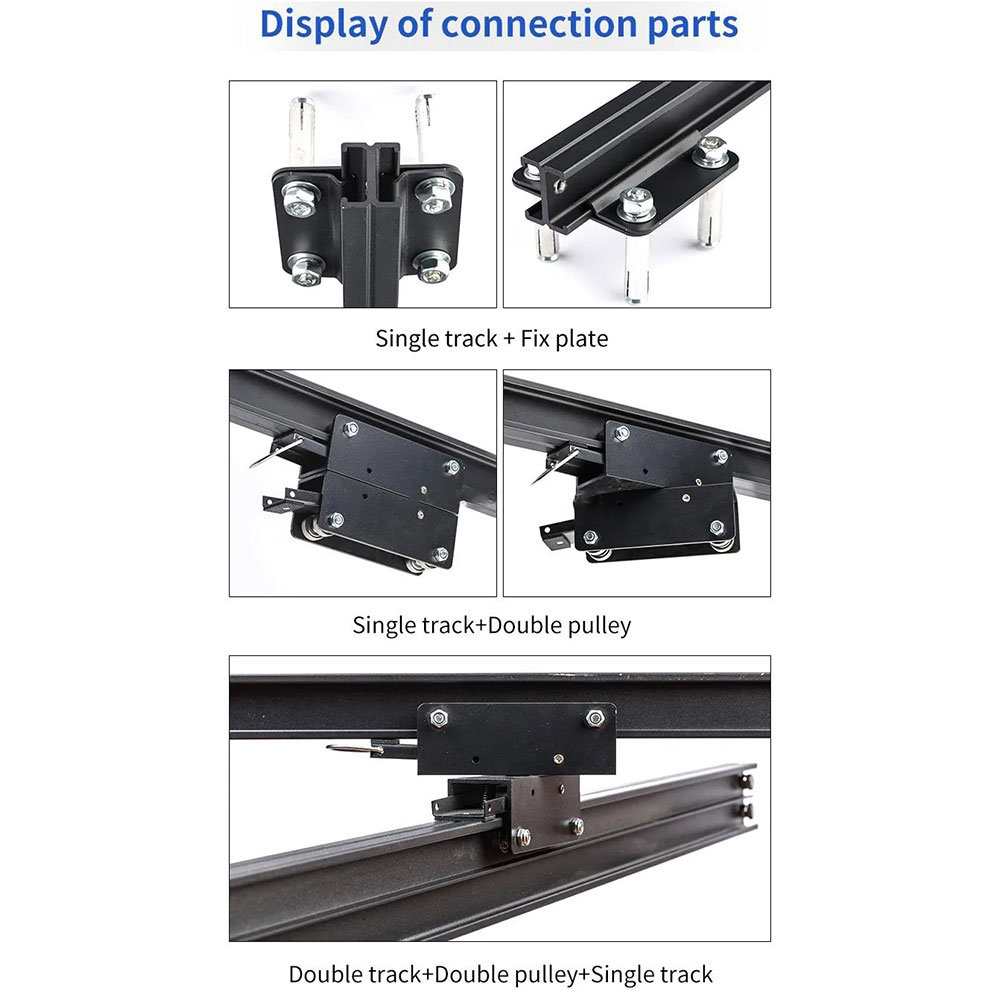 Display of connection parts

Single track + Fix plate

Single track+Double pulley

Double track+Double pulley+Single track