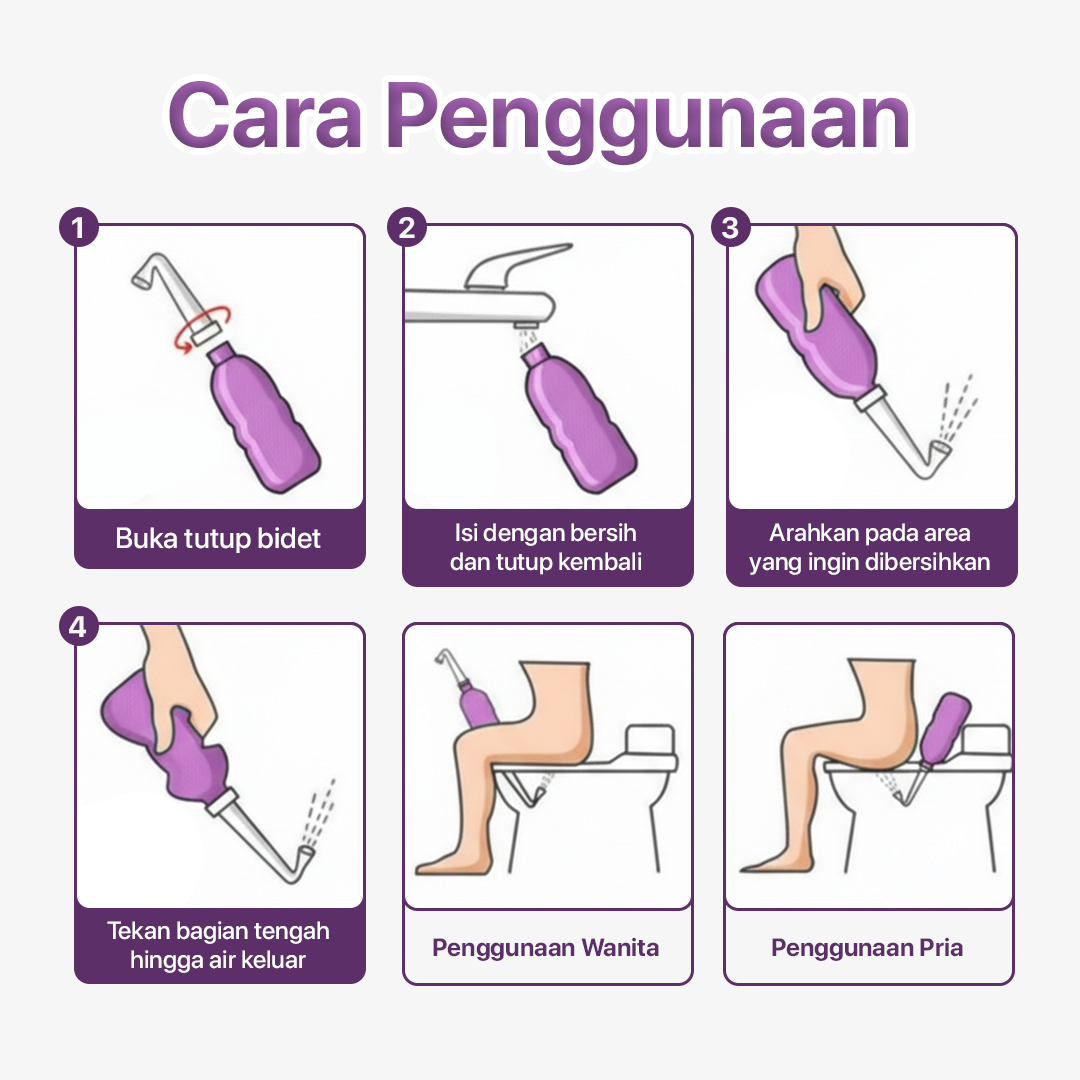 Cara Penggunaan

1

Buka tutup bidet

2

Isi dengan bersih dan tutup kembali

3

Arahkan pada area yang ingin dibersihkan

4

Tekan bagian tengah hingga air keluar

Penggunaan Wanita

Penggunaan Pria