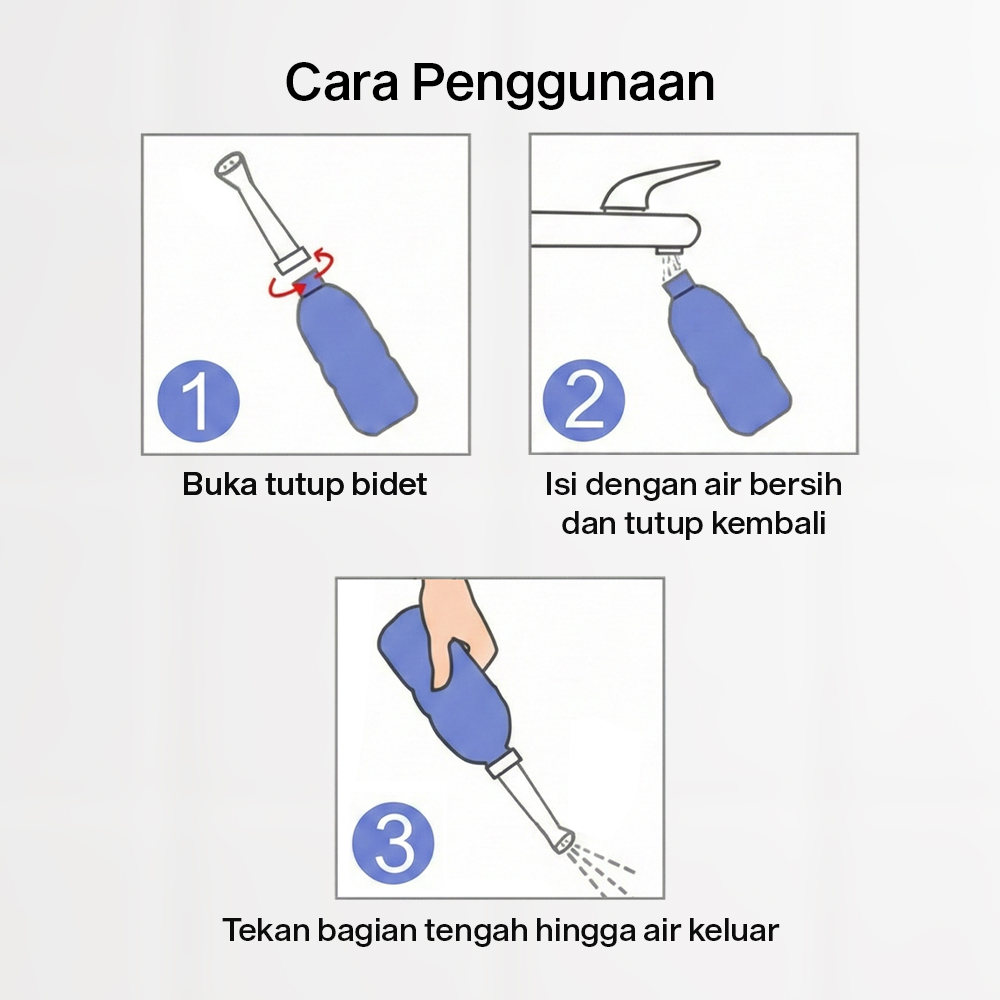 Cara Penggunaan

1

Buka tutup bidet

2

Isi dengan air bersih dan tutup kembali

3

Tekan bagian tengah hingga air keluar