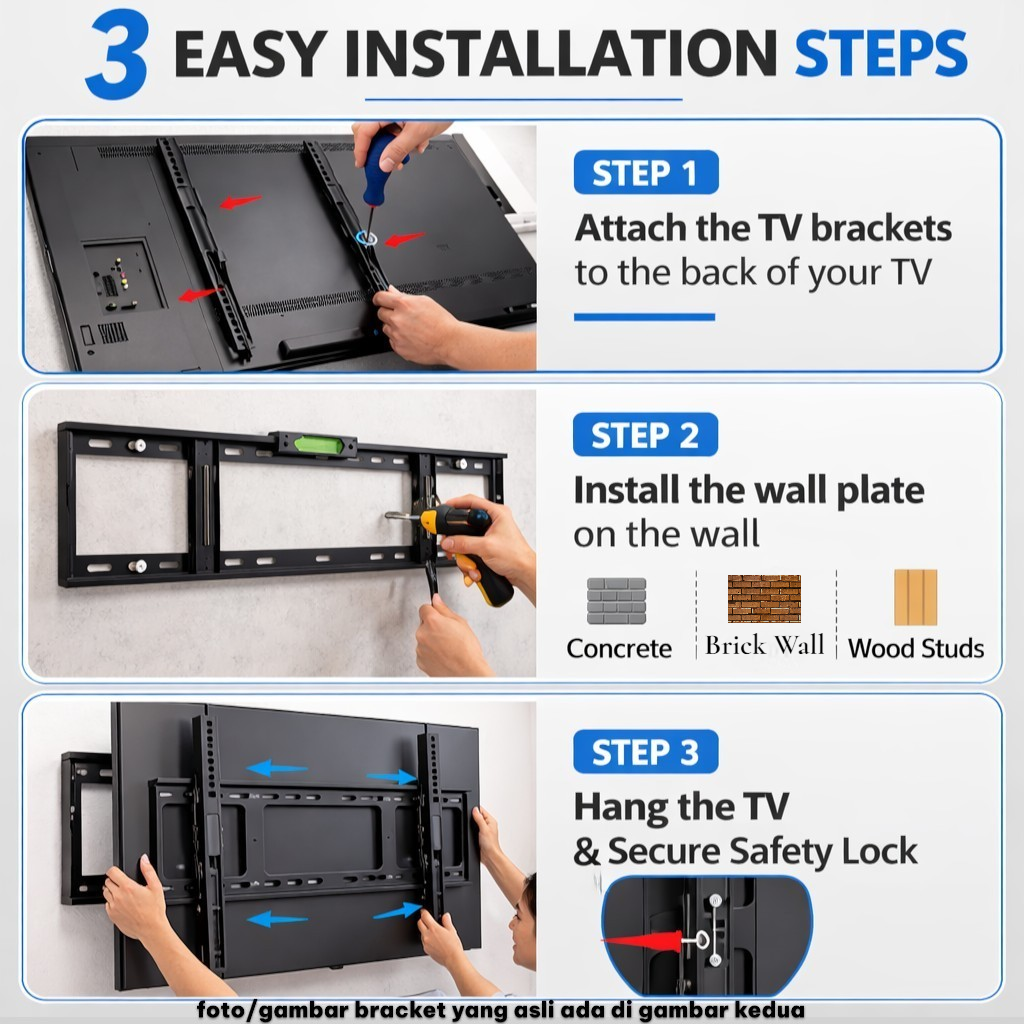 3 EASY INSTALLATION STEPS

STEP 1
Attach the TV brackets to the back of your TV

STEP 2
Install the wall plate on the wall

Concrete
Brick Wall
Wood Studs

STEP 3
Hang the TV & Secure Safety Lock

foto/gambar bracket yang asli ada di gambar kedua