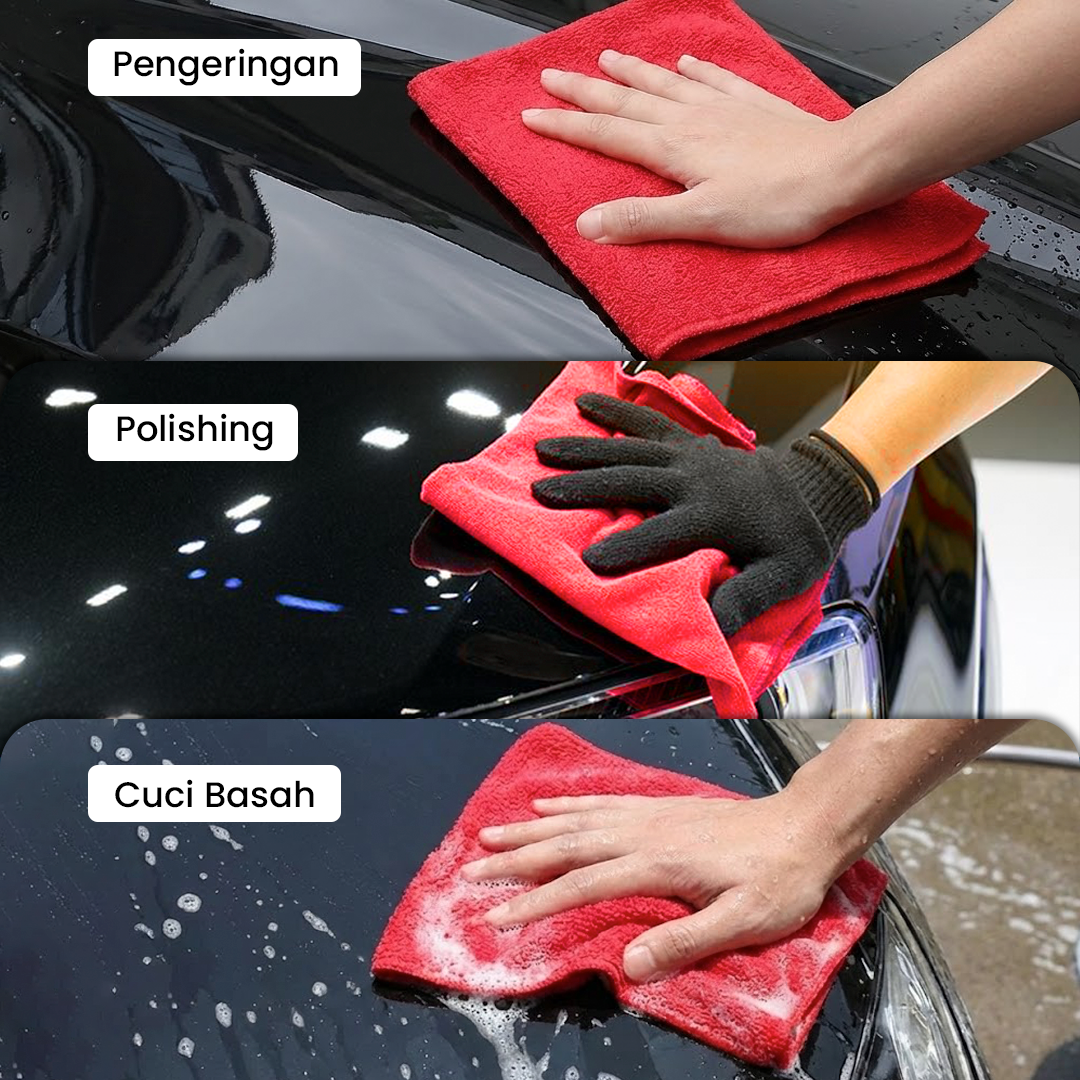 Pengeringan

Polishing

Cuci Basah